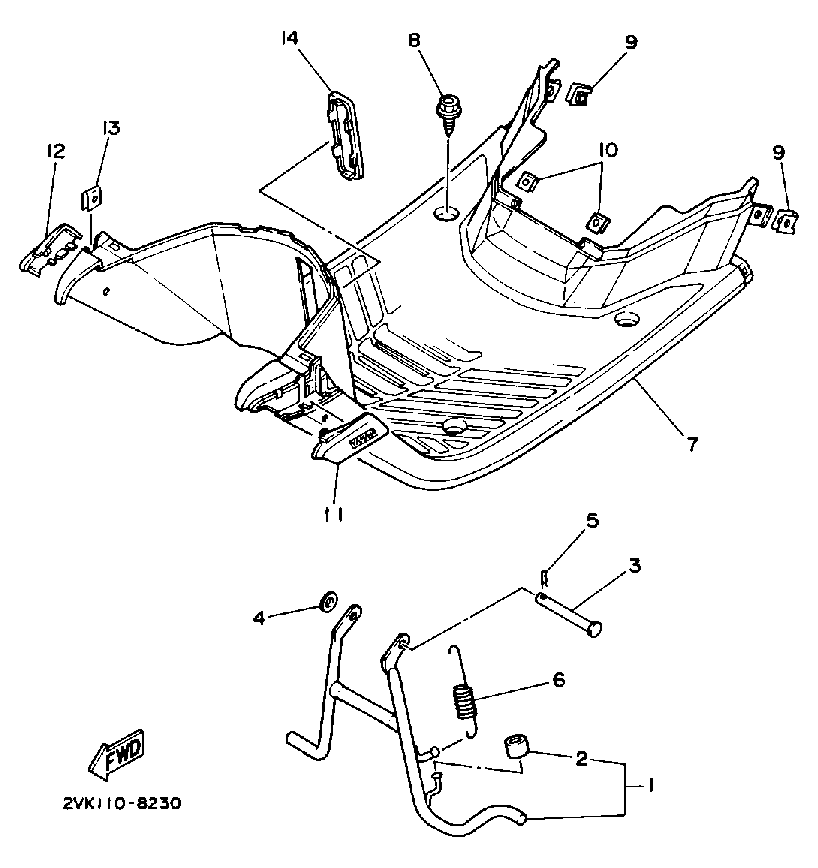 14
8
9
13
12
10
9
7
11
5
3
4
6
2
1
FWD
2VK110-8230