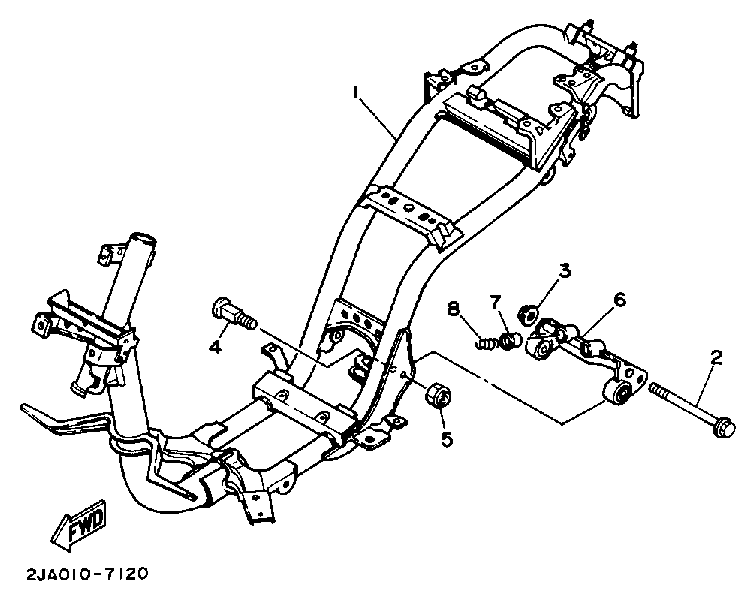 1
3
6
8
7
4
2
5
FWD
2JA010-7120