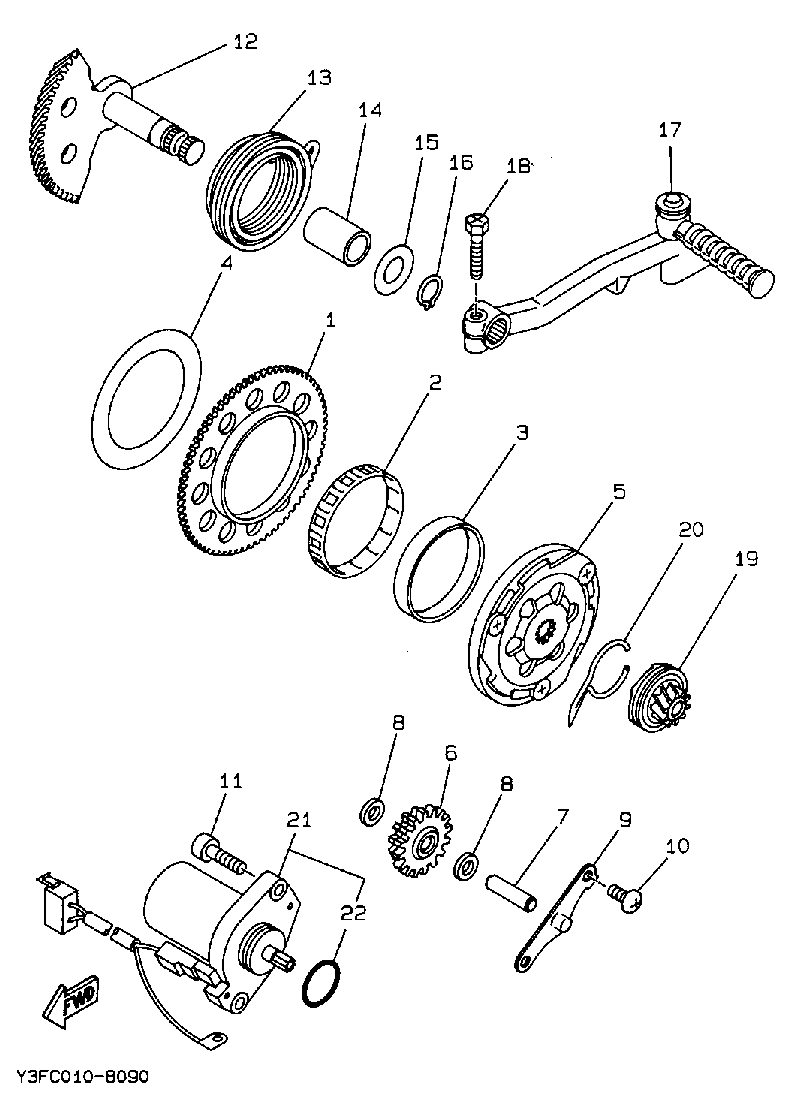 12
13
14
15
16
18
17
4
1
2
3
5
20
19
8
6
8
7
9
10
11
21
22
FWD
Y3FC010-8090