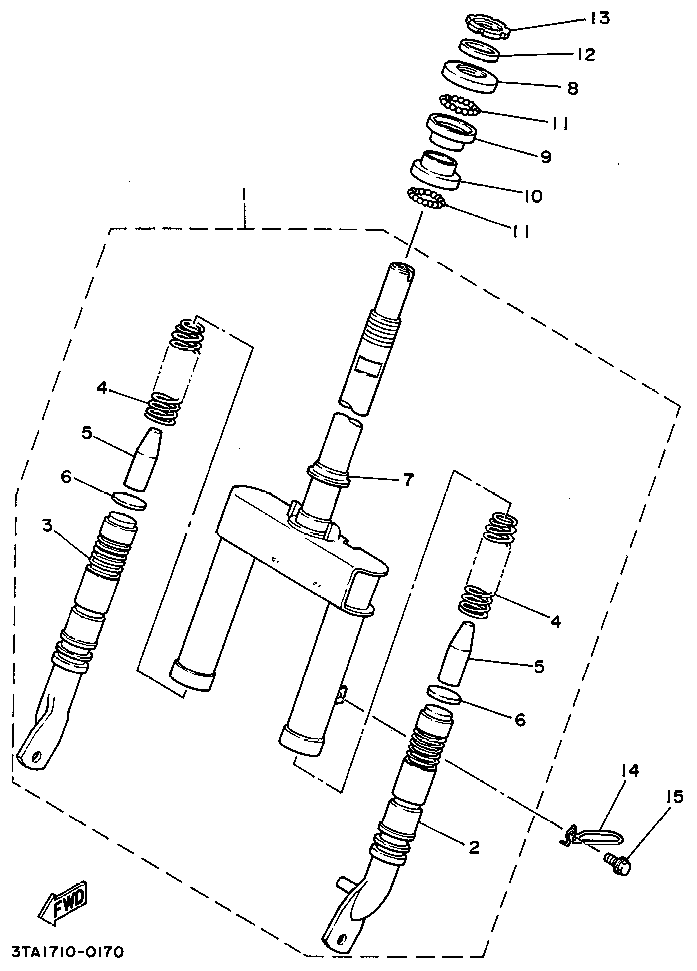 13
12
8
11
9
10
11
1
4
5
6
3
7
4
5
6
14
15
2
FWD
3TA1710-0170