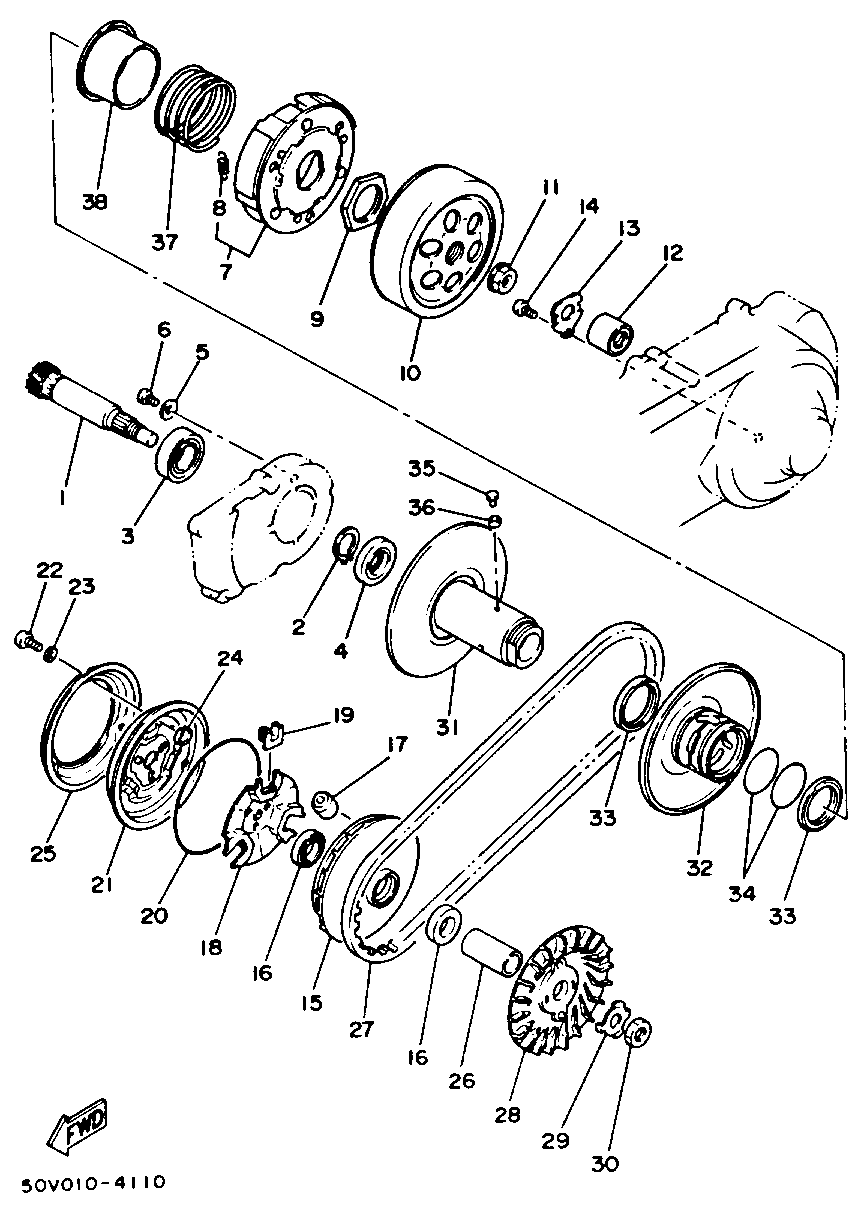 38
37
8
7
9
10
11
14
13
12
6
5
1
3
35
36
2
4
31
22
23
24
19
17
25
21
20
18
16
15
27
33
32
34
33
16
26
28
29
30
FWD
50V010-4110