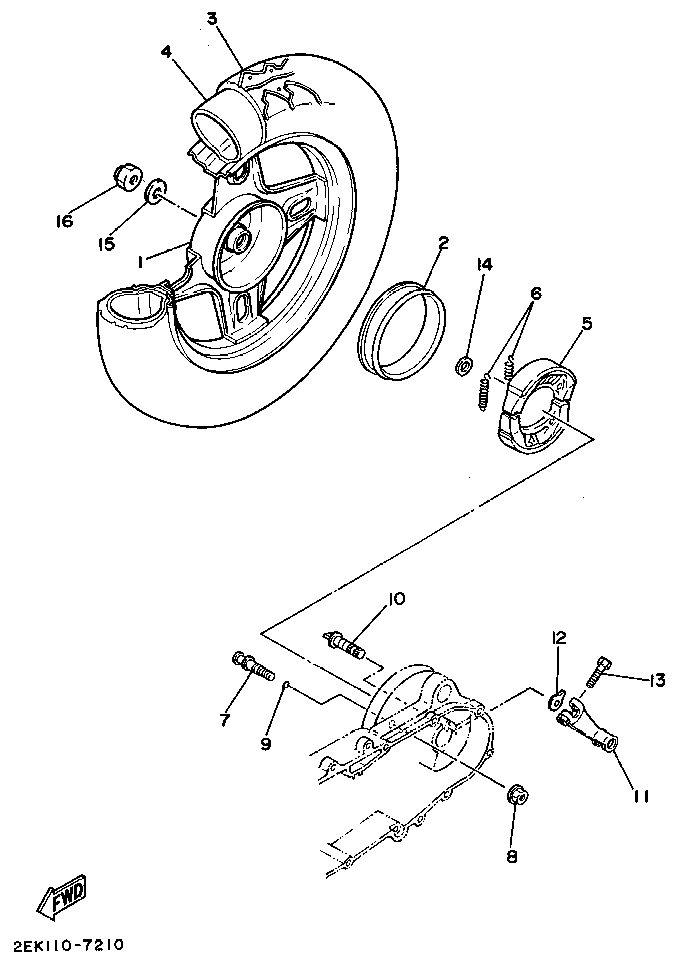 3
4
16
15
1
2
14
6
5
10
12
13
7
9
11
8
FWD
2EK110-7210