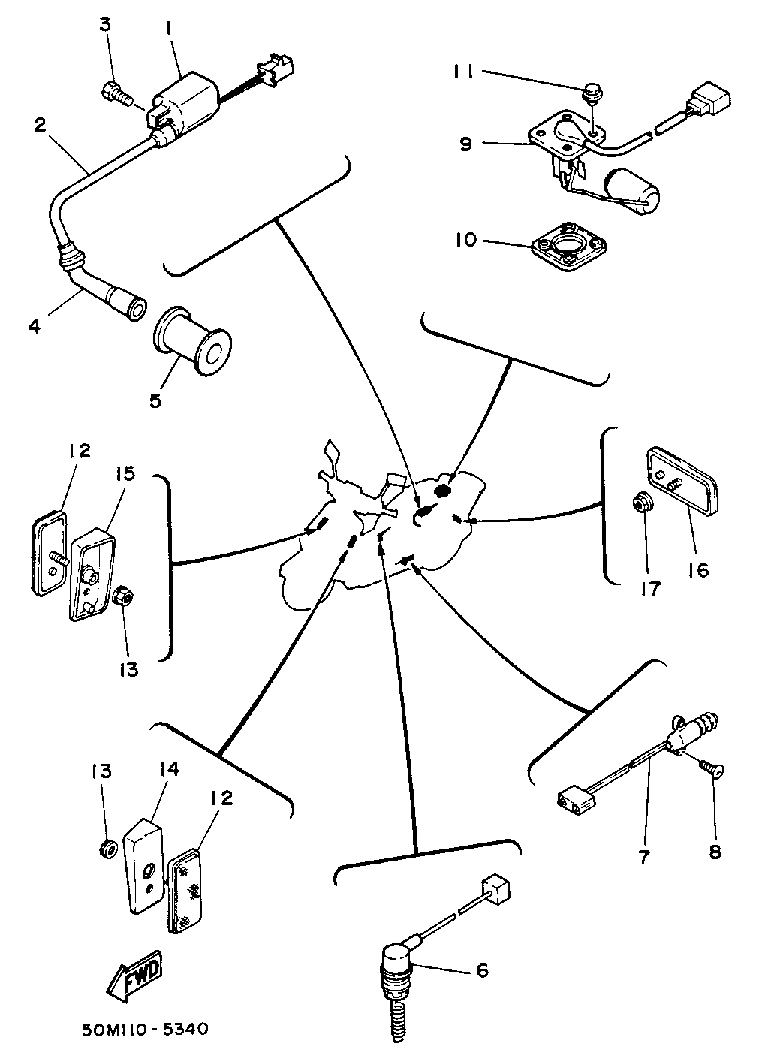 3
1
2
4
5
11
9
10
12
15
13
16
17
13
14
12
7
8
6
FWD
50M110-5340