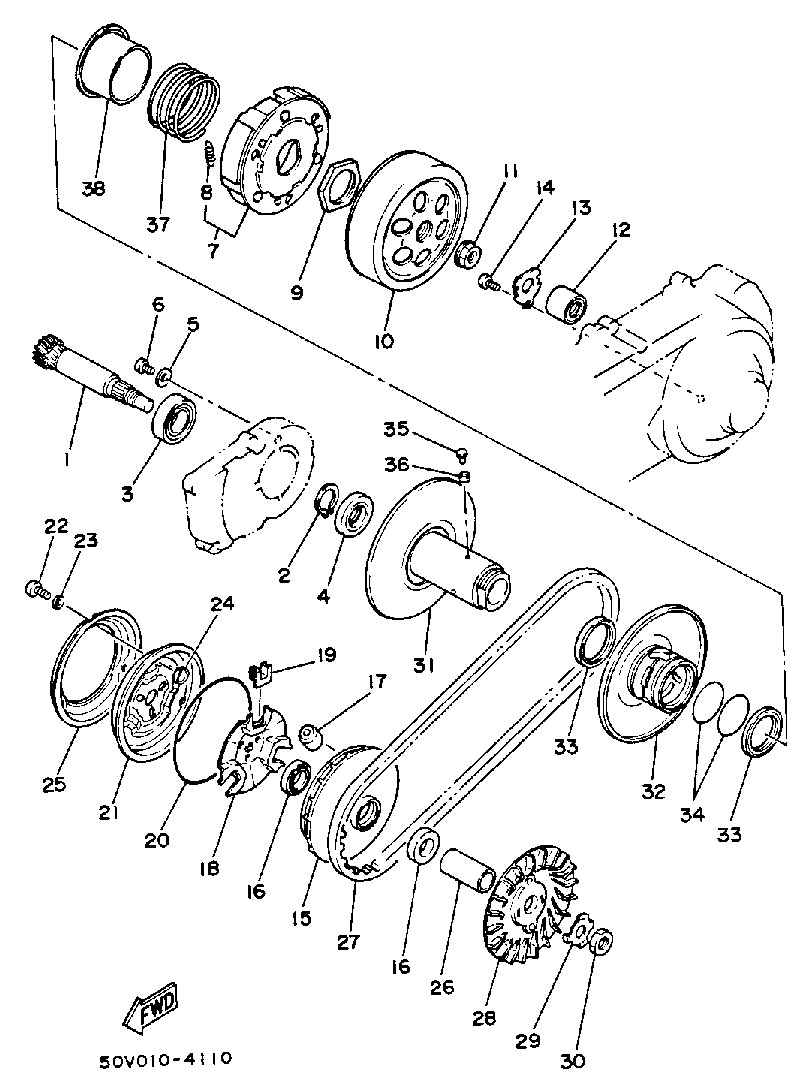 38
37
8
7
9
10
11
14
13
12
6
5
1
3
35
36
2
4
31
22
23
24
19
17
25
21
20
18
16
15
27
33
32
34
33
16
26
28
29
30
FWD
50V010-4110