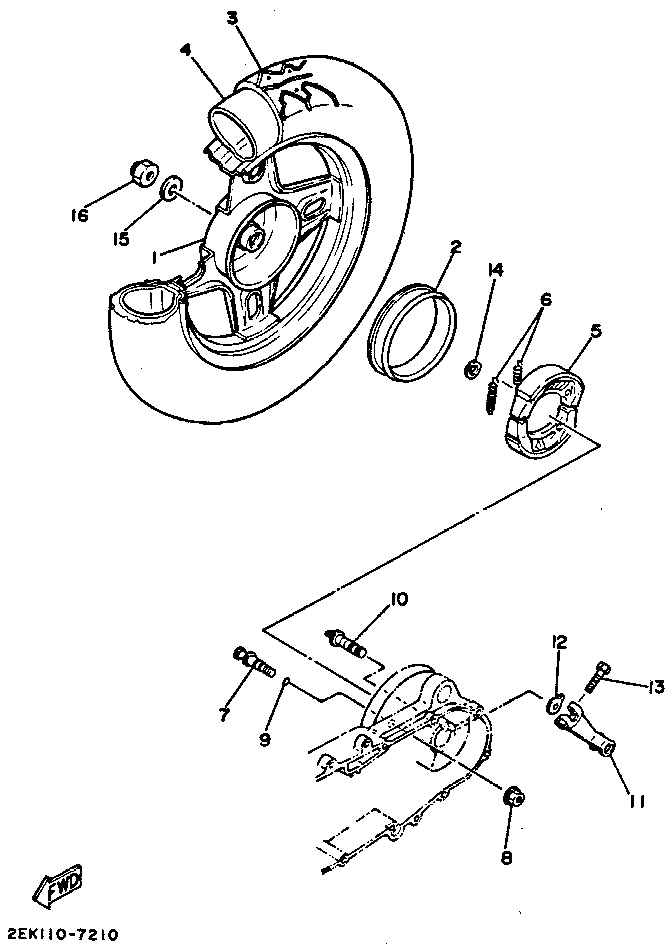 3
4
16
15
1
2
14
6
5
10
12
13
7
9
11
8
FWD
2EK110-7210