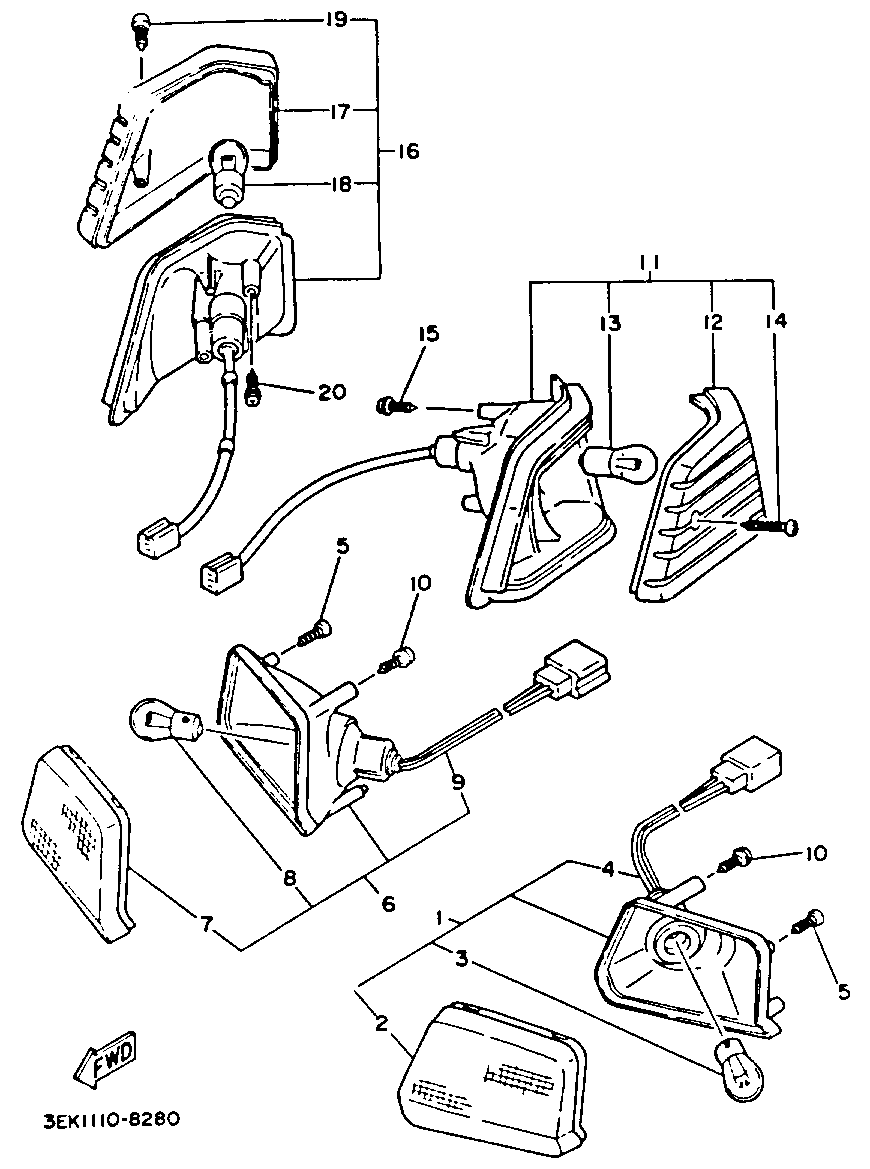 19
17
16
18
11
13
12
14
15
20
5
10
9
8
6
7
4
10
1
3
5
2
FWD
3EK1110-8280