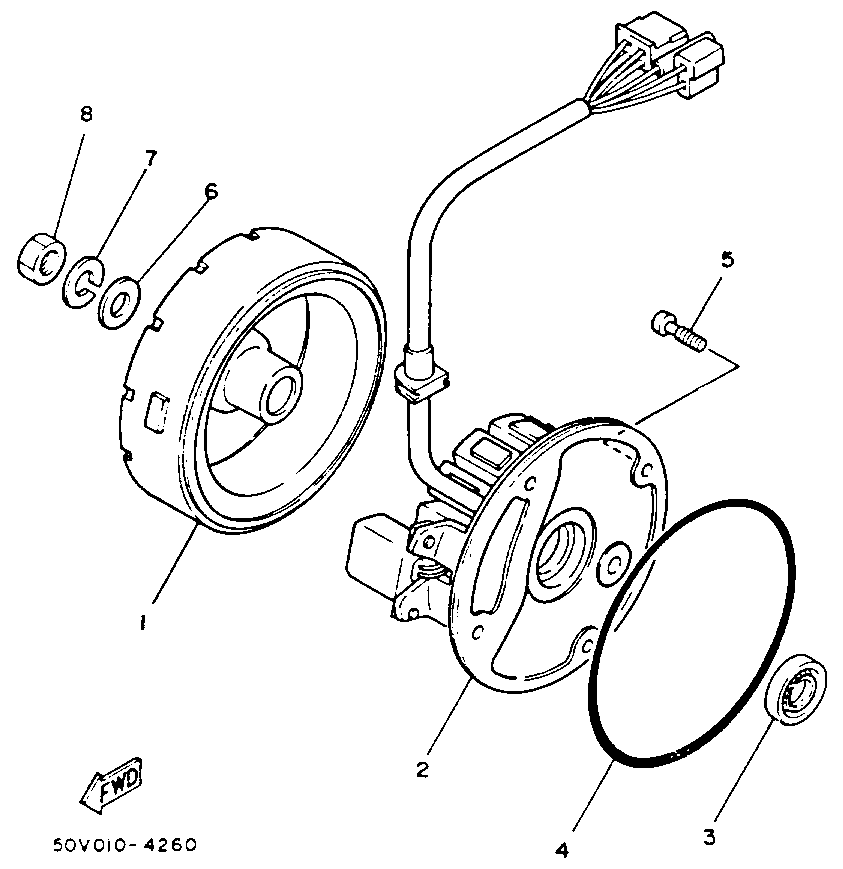 8
7
6
5
1
2
4
3
FWD
50V010-4260