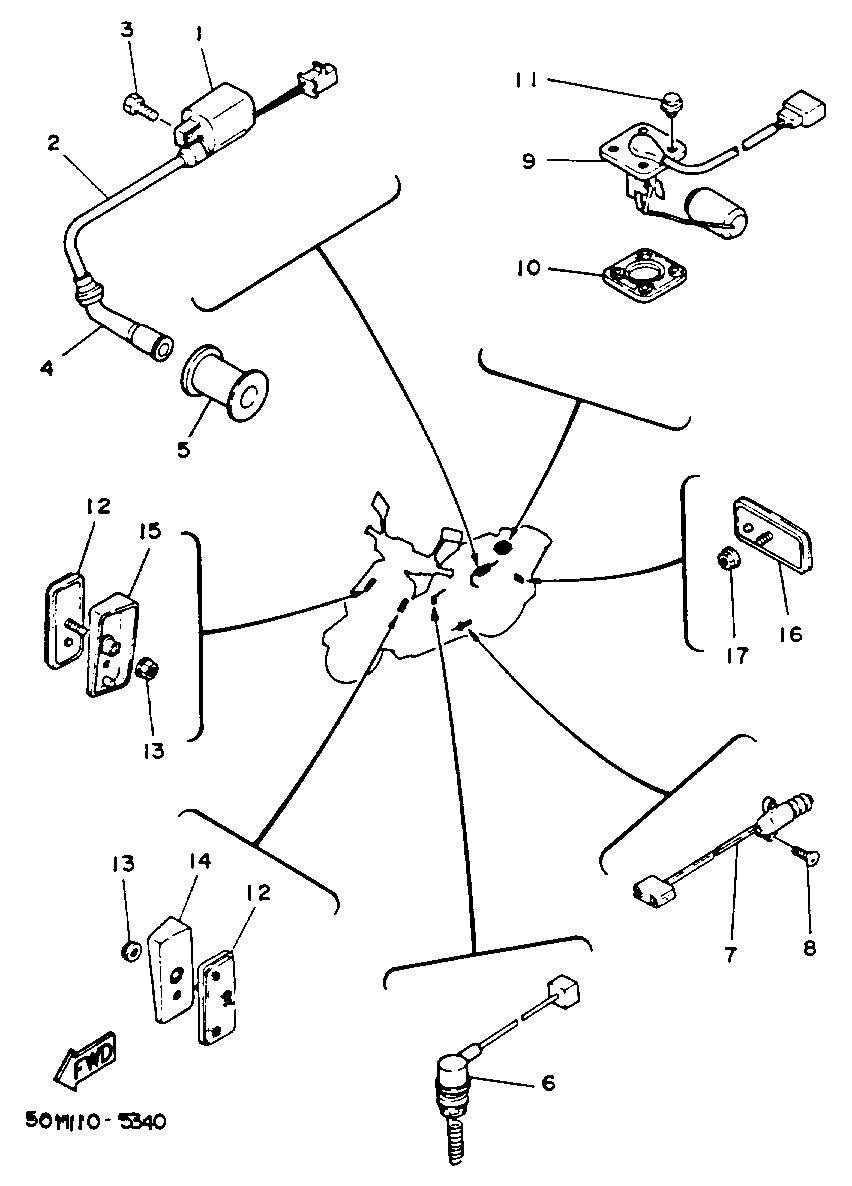 3
1
2
4
5
11
9
10
12
15
13
16
17
13
14
12
7
8
6
FWD
50M110-5340