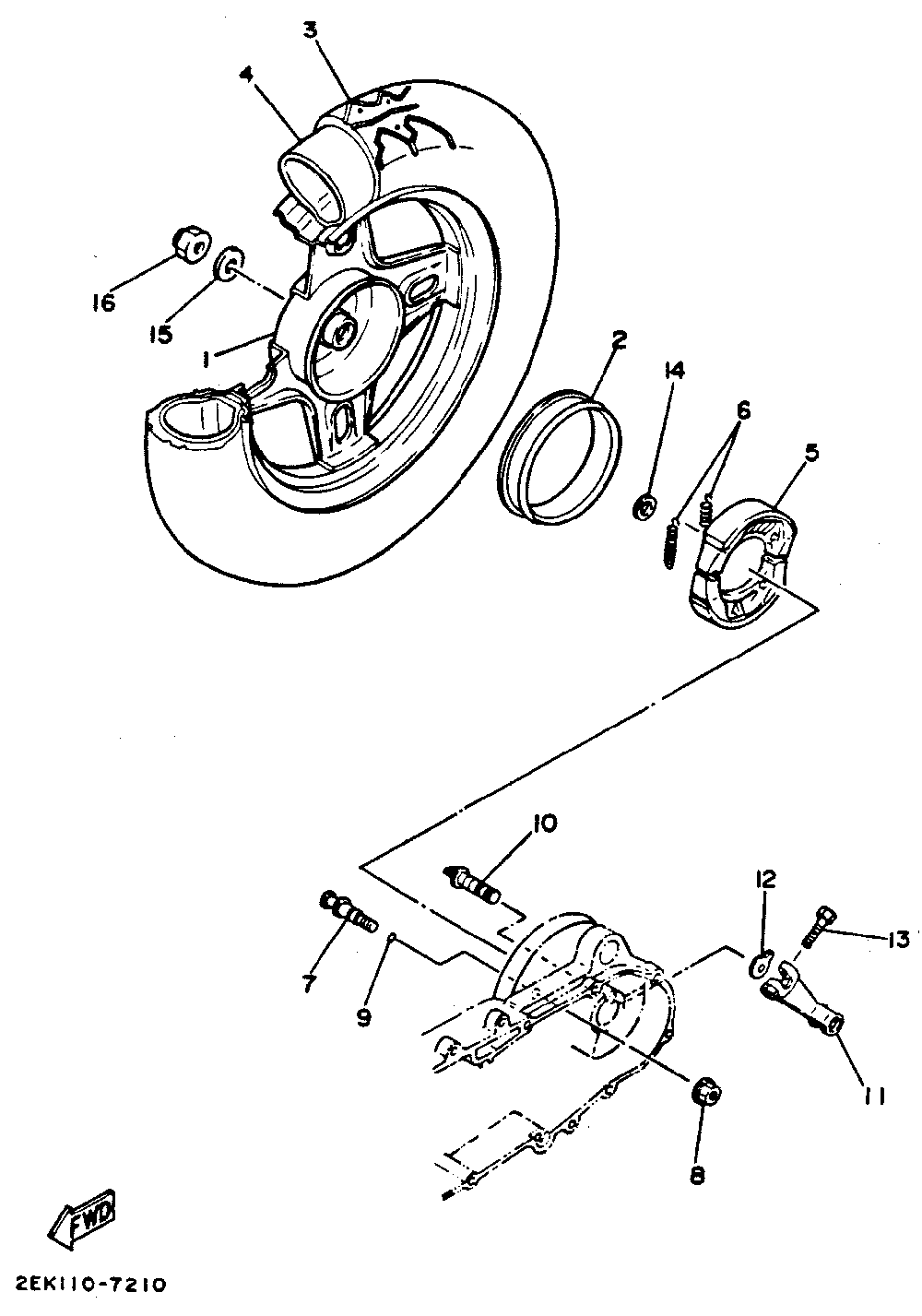 3
4
16
15
1
2
14
6
5
10
12
13
7
9
11
8
FWD
2EK110-7210