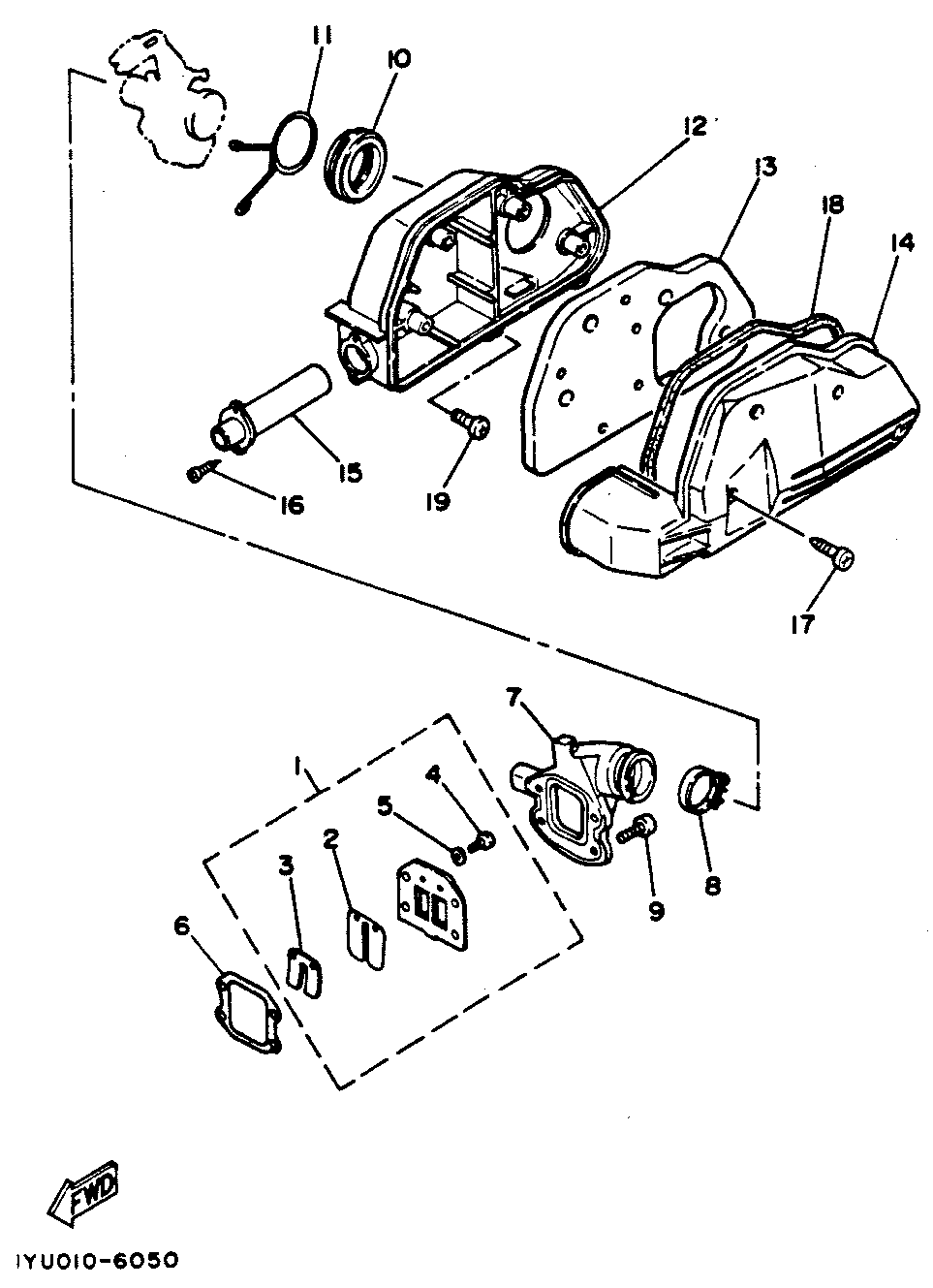 11
10
12
13
18
14
15
16
19
17
7
1
4
5
2
3
6
9
8
FWD
1YU010-6050