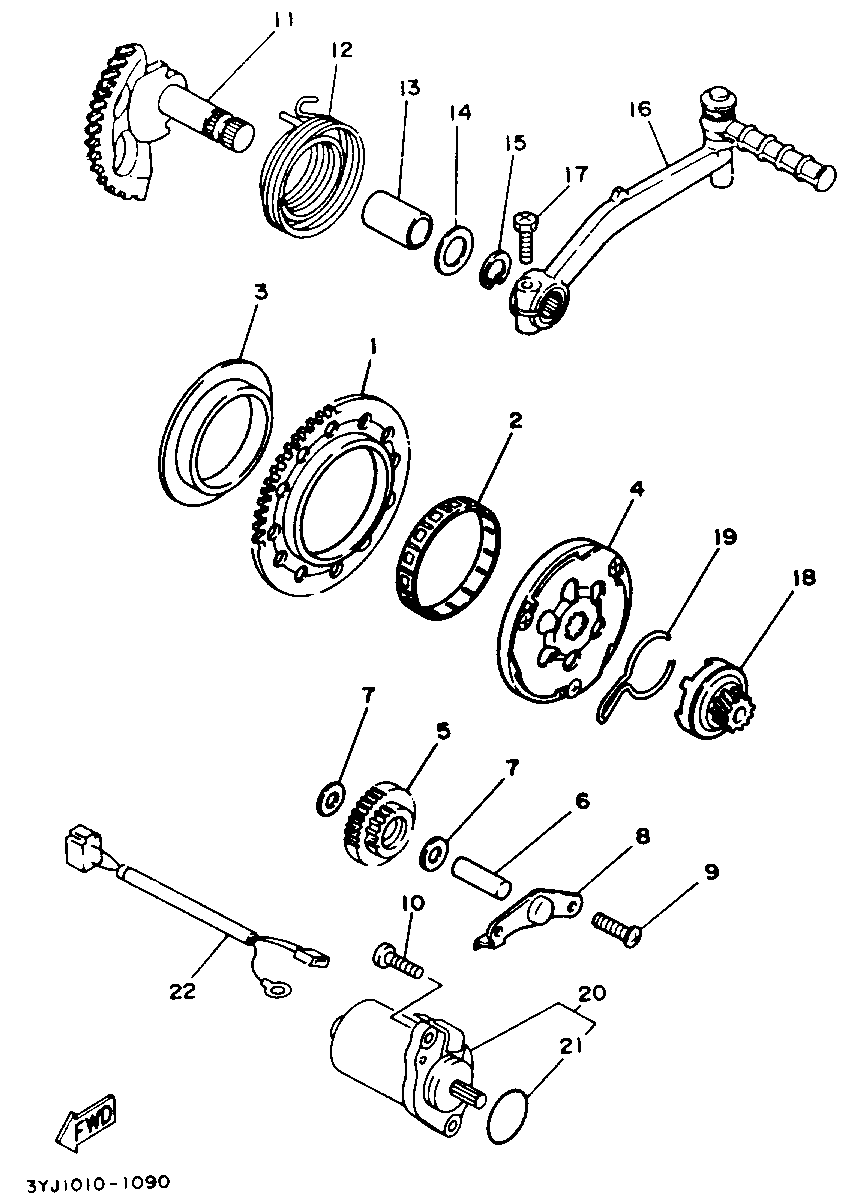 11
12
13
14
15
16
17
3
1
2
4
19
18
7
5
7
6
8
9
10
22
20
21
FWD
3YJ1010-1090