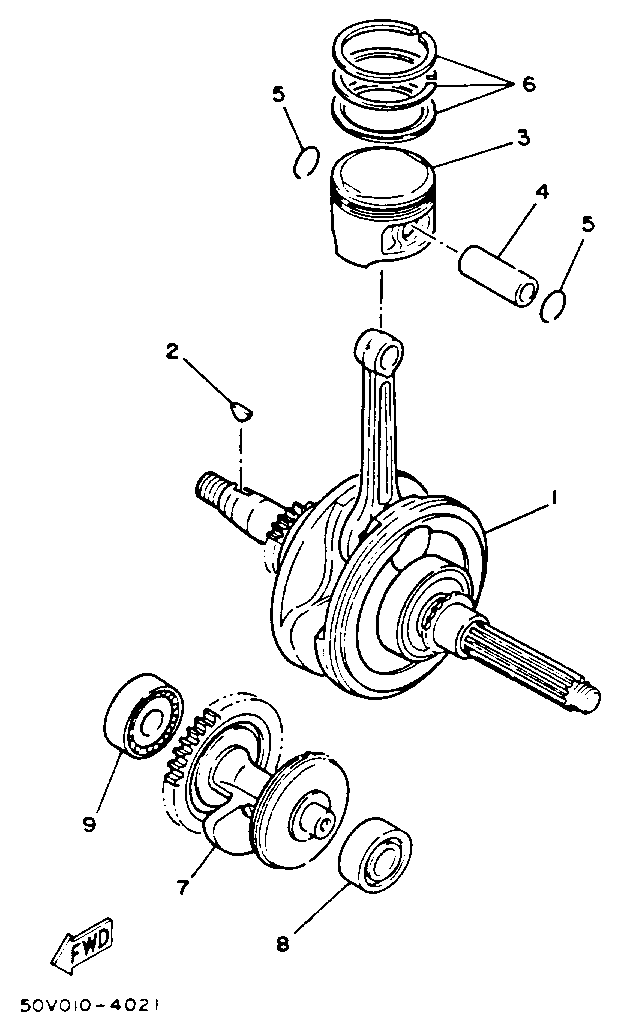 6
5
3
4
5
2
1
9
7
8
FWD
50V010-4021