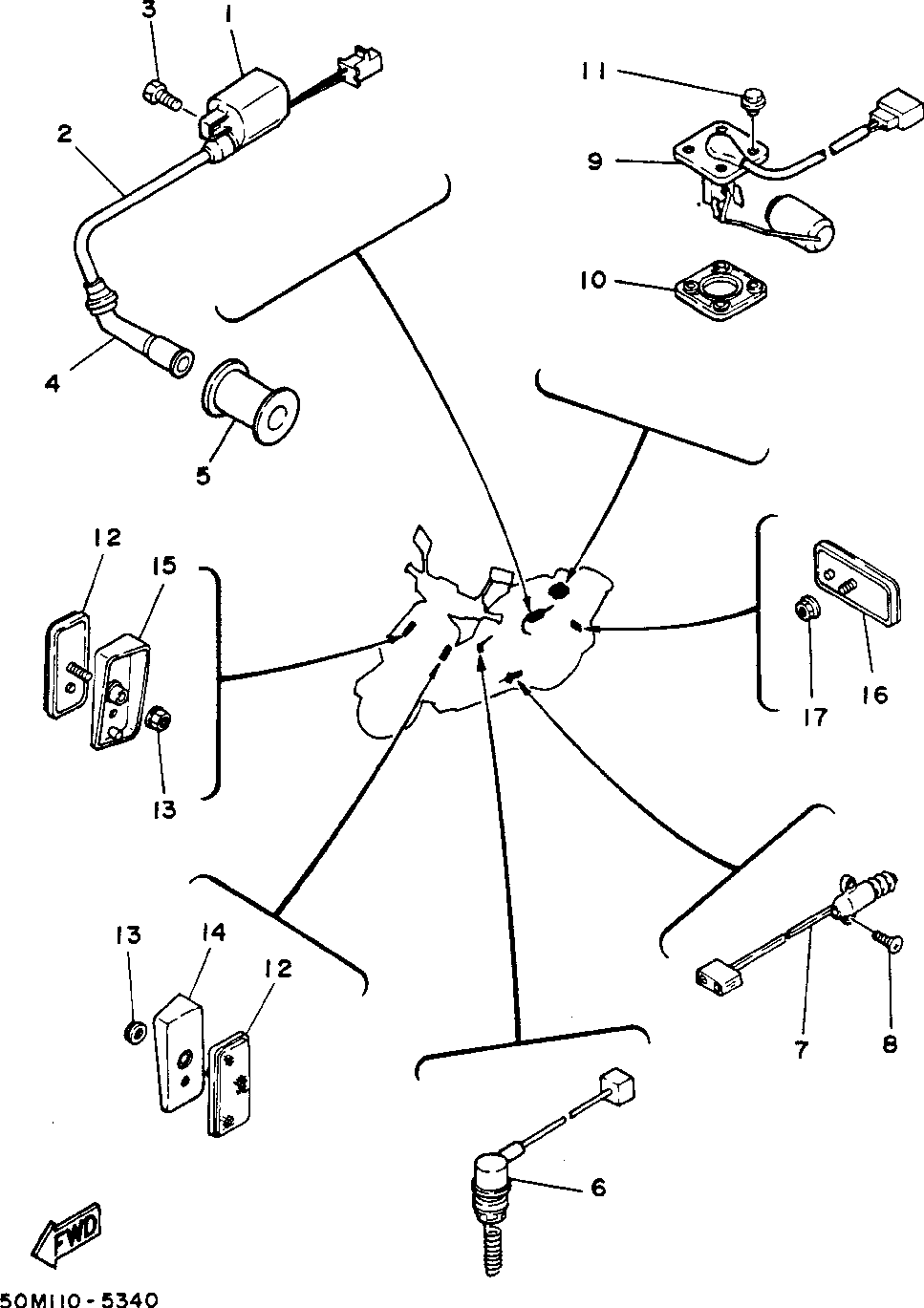 3
1
2
4
5
11
9
10
12
15
13
16
17
13
14
12
7
8
6
FWD
50M110-5340