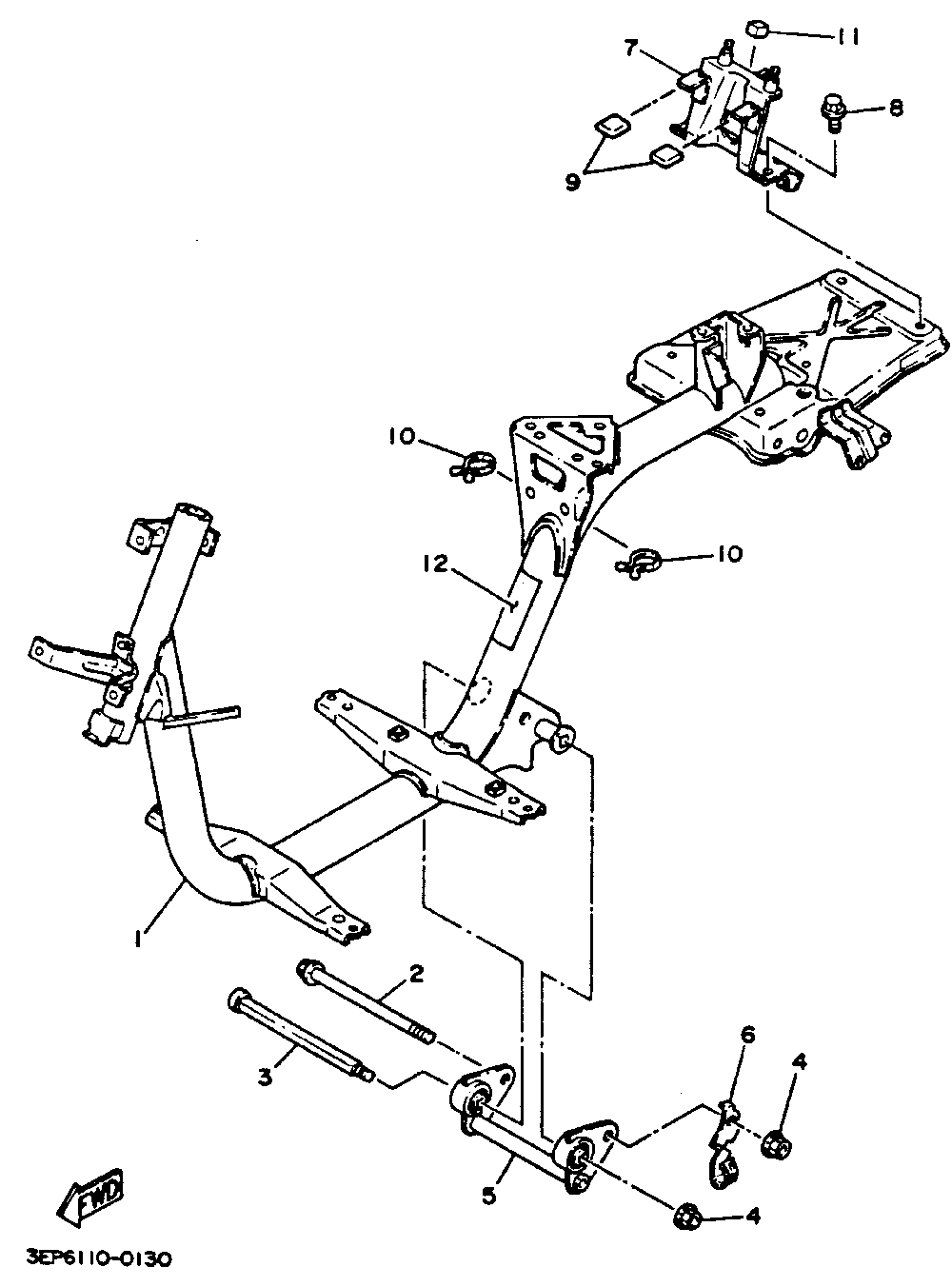 11
7
8
9
10
10
12
1
2
3
6
4
5
4
FWD
3EP6110-0130