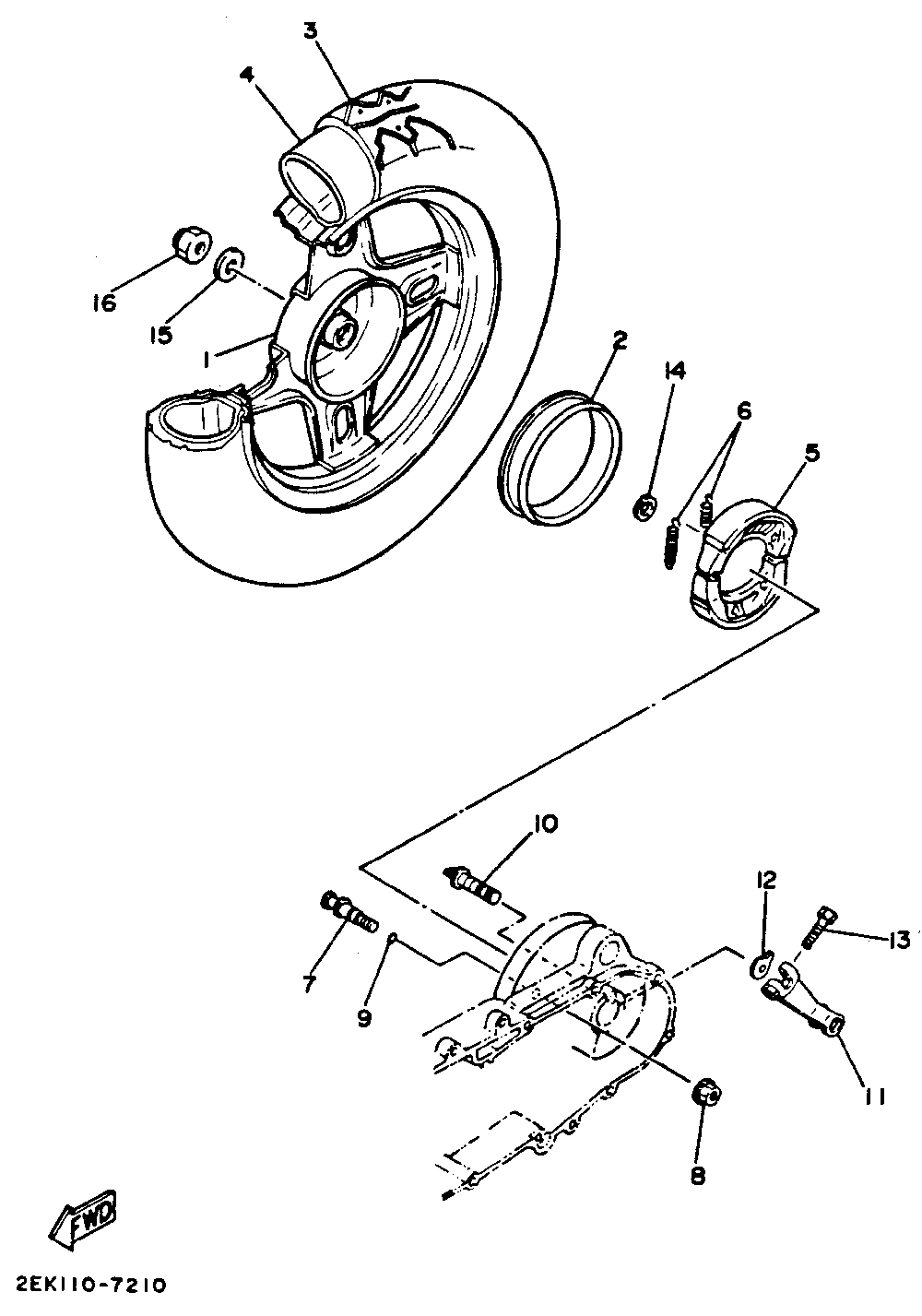 3
4
16
15
1
2
14
6
5
10
12
13
7
9
11
8
FWD
2EK110-7210