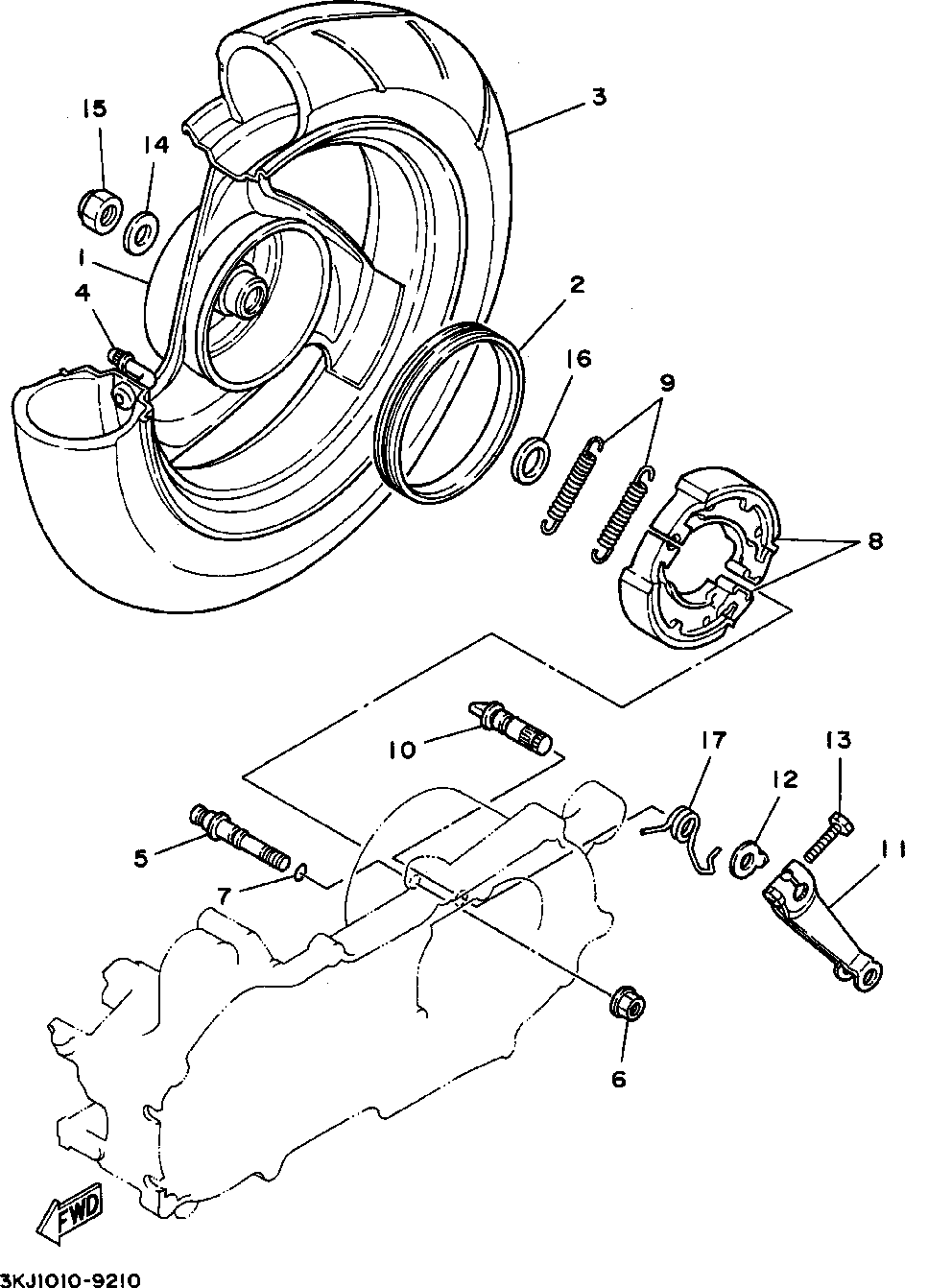 15
14
3
1
4
2
16
9
8
10
17
13
12
11
5
7
6
FWD
3KJ1010-9210