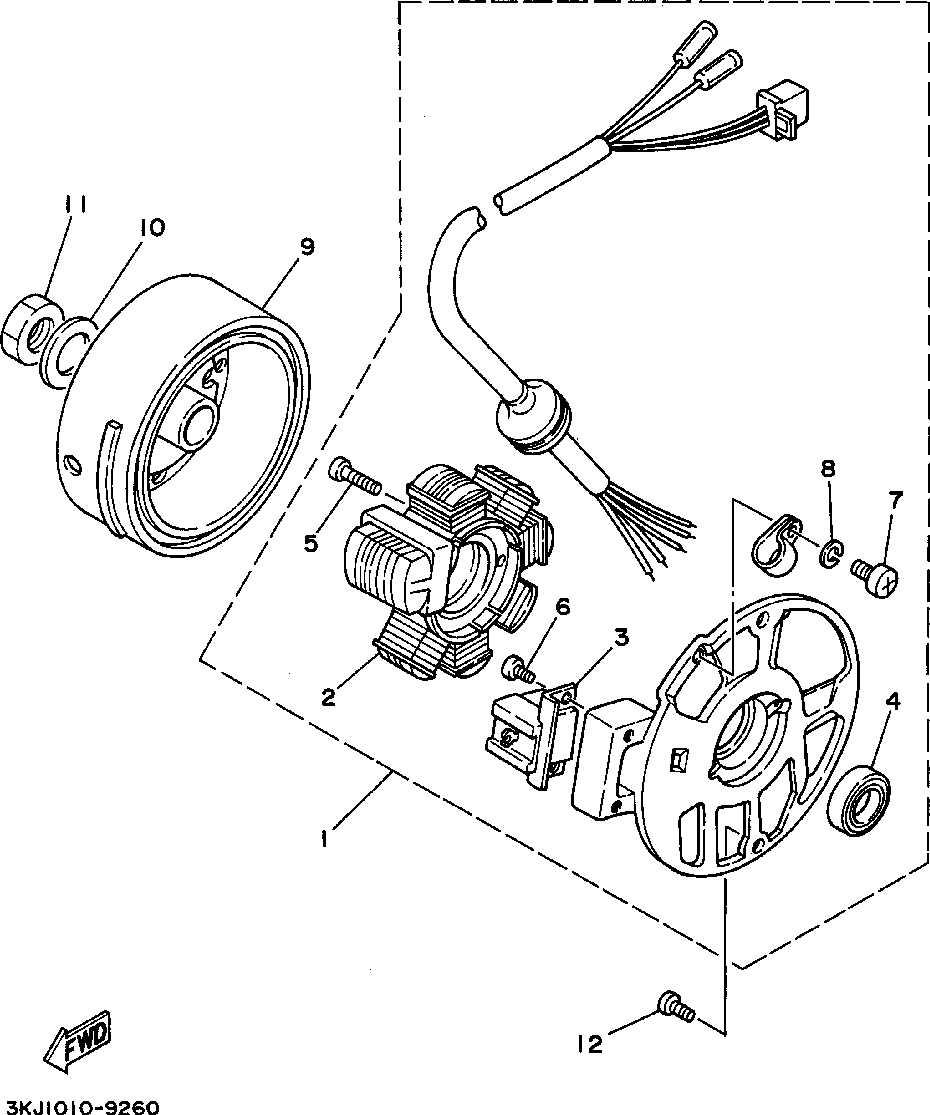 11
10
9
8
7
5
6
3
2
4
1
12
FWD
3KJ1010-9260