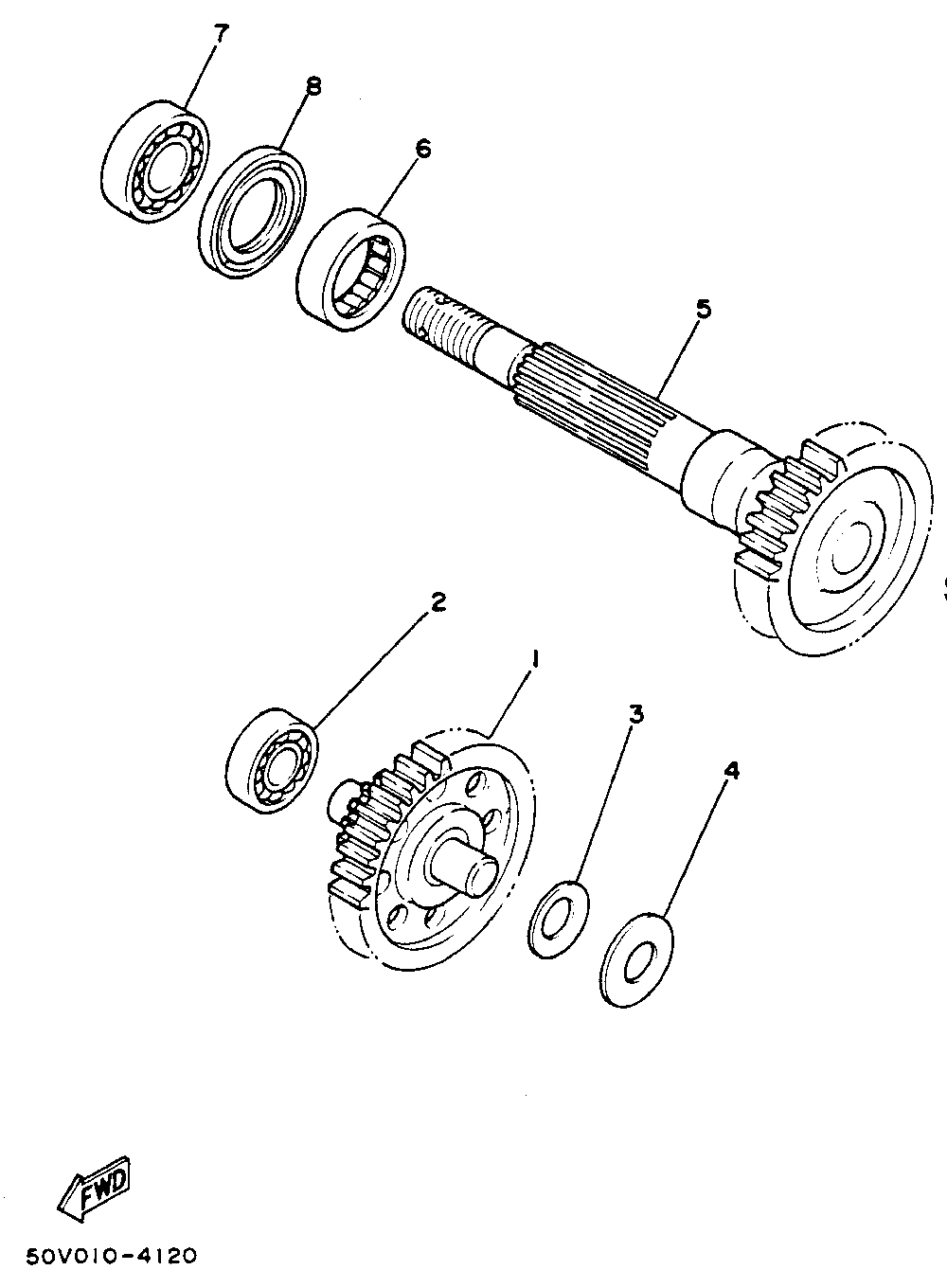 7
8
6
5
2
1
3
4
FWD
50V010-4120