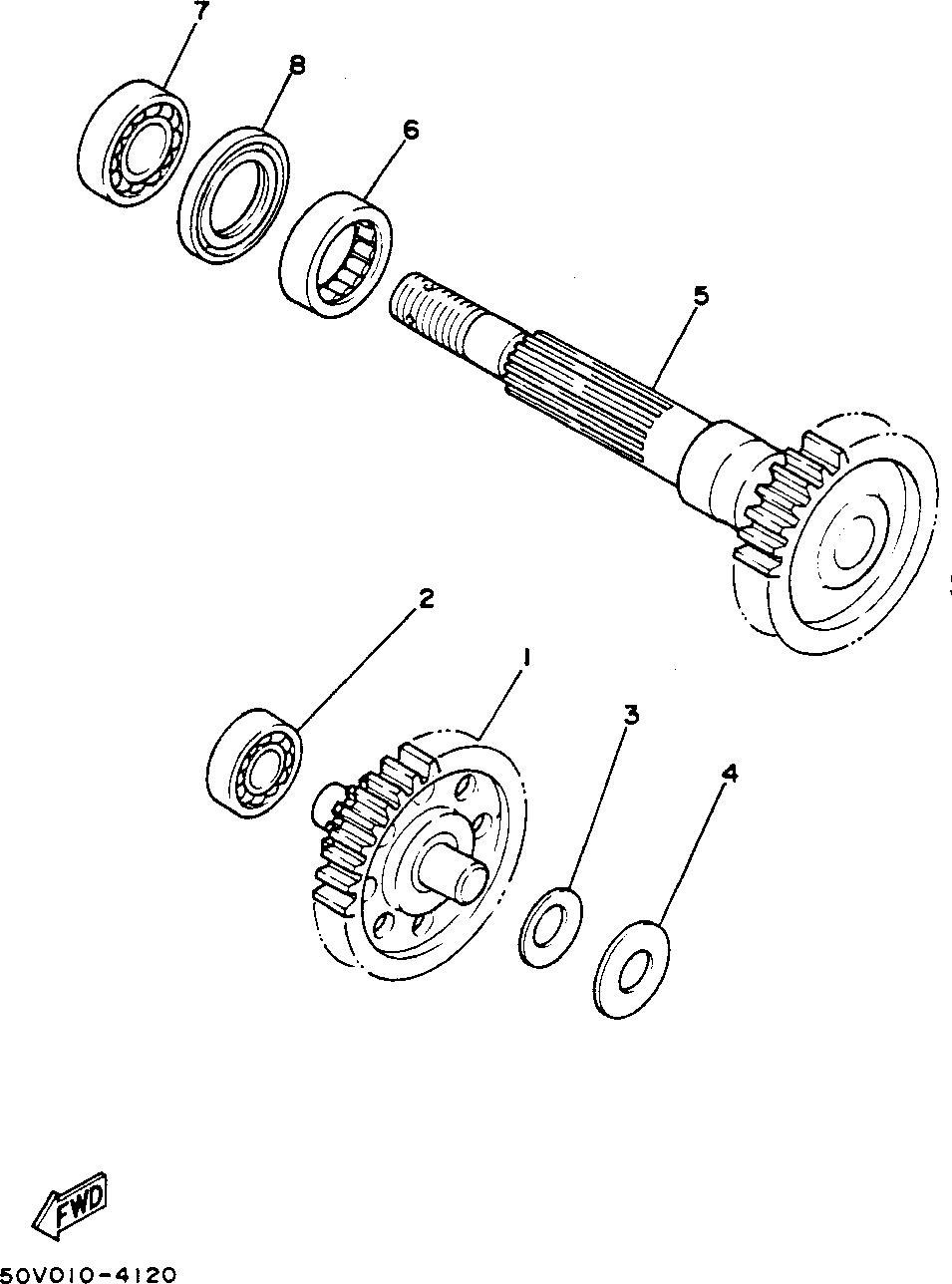 7
8
6
5
2
1
3
4
FWD
50V010-4120