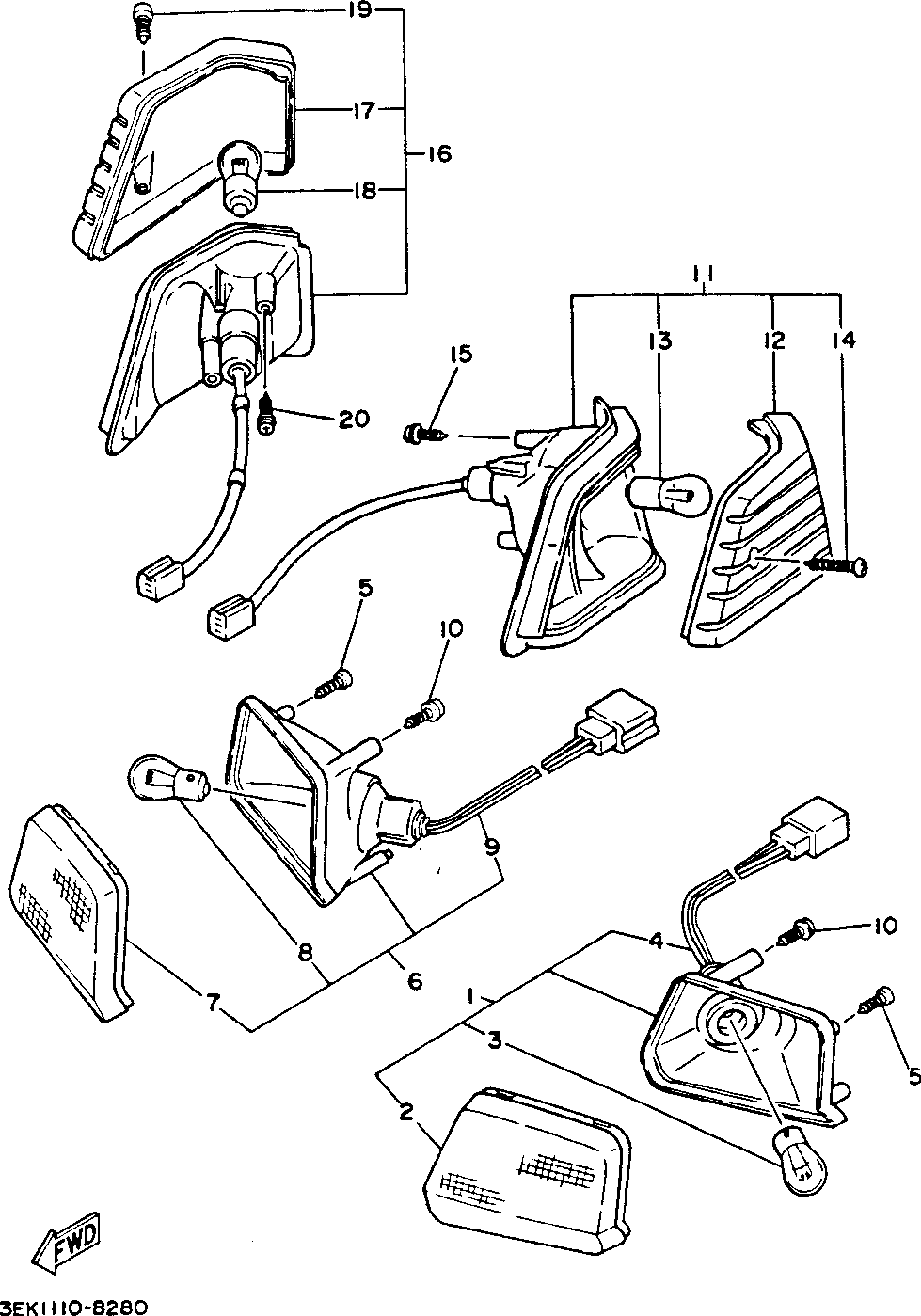 19
17
16
18
11
13
12
14
15
20
5
10
9
8
6
7
4
10
1
3
5
2
FWD
3EK1110-8280