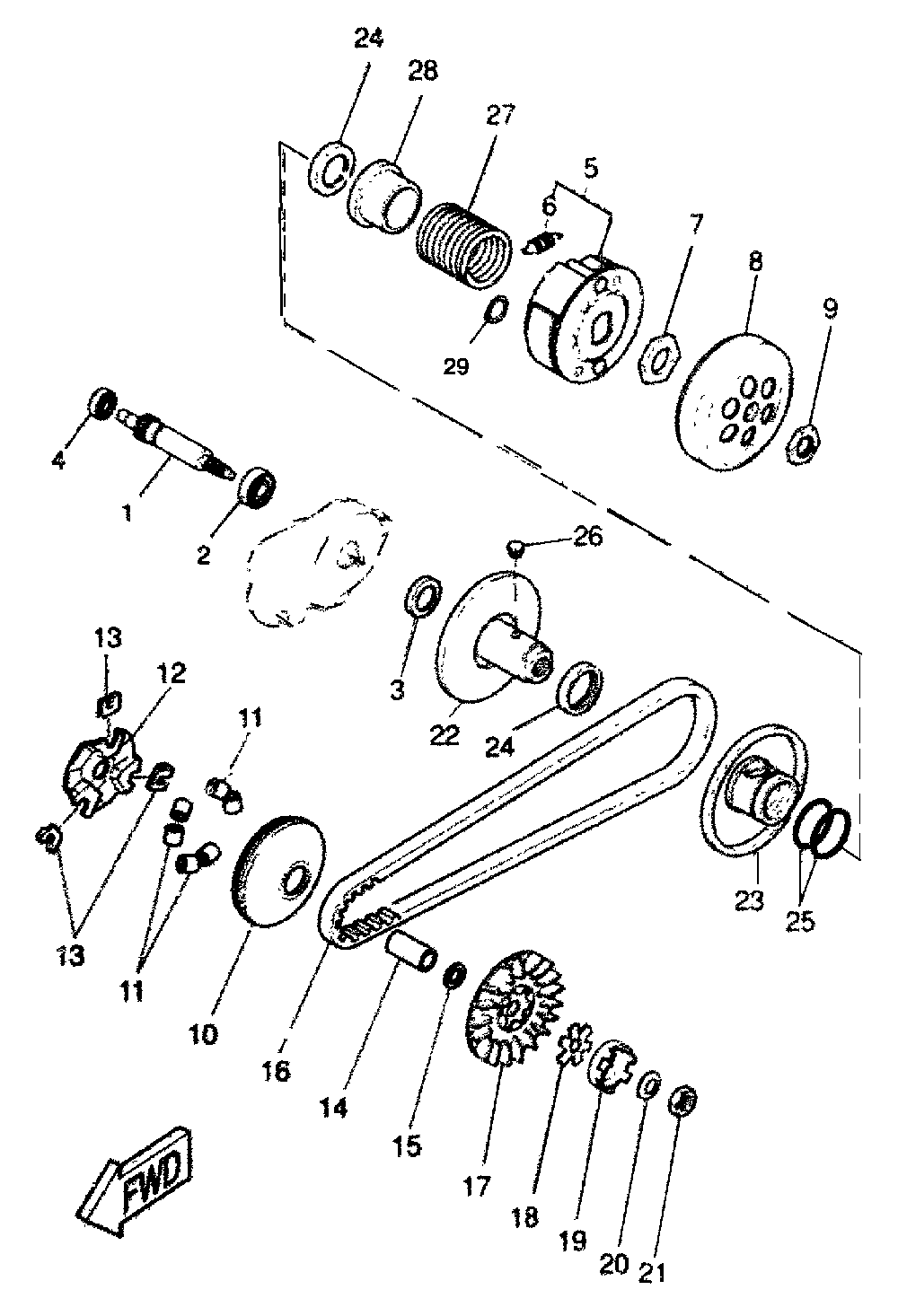 24
28
27
5
6
7
8
9
29
4
1
2
26
3
22
24
13
12
11
13
11
10
16
14
15
23
25
17
18
19
20
21
FWD