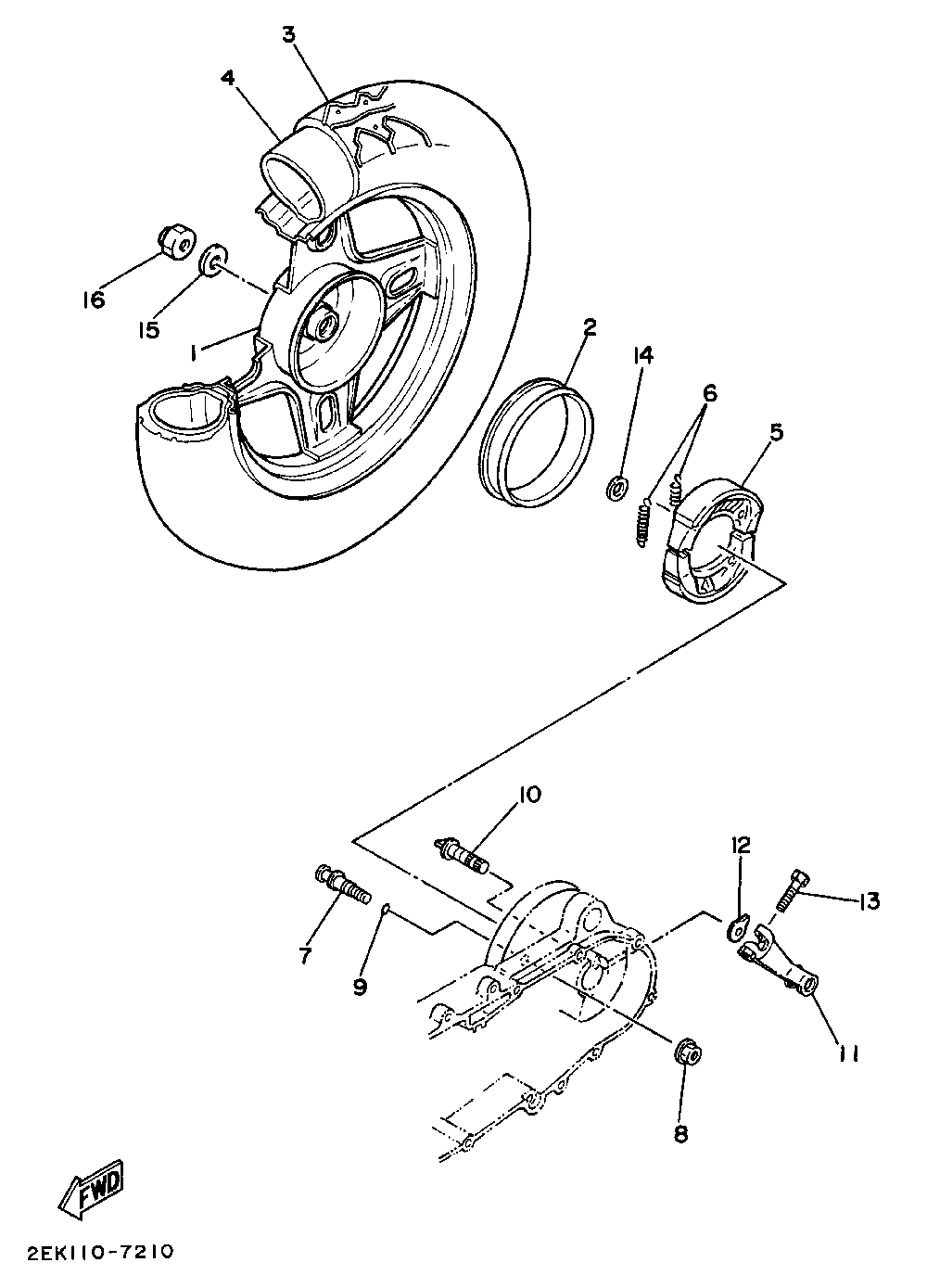 3
4
16
15
1
2
14
6
5
10
12
13
7
9
11
8
FWD
2EK110-7210