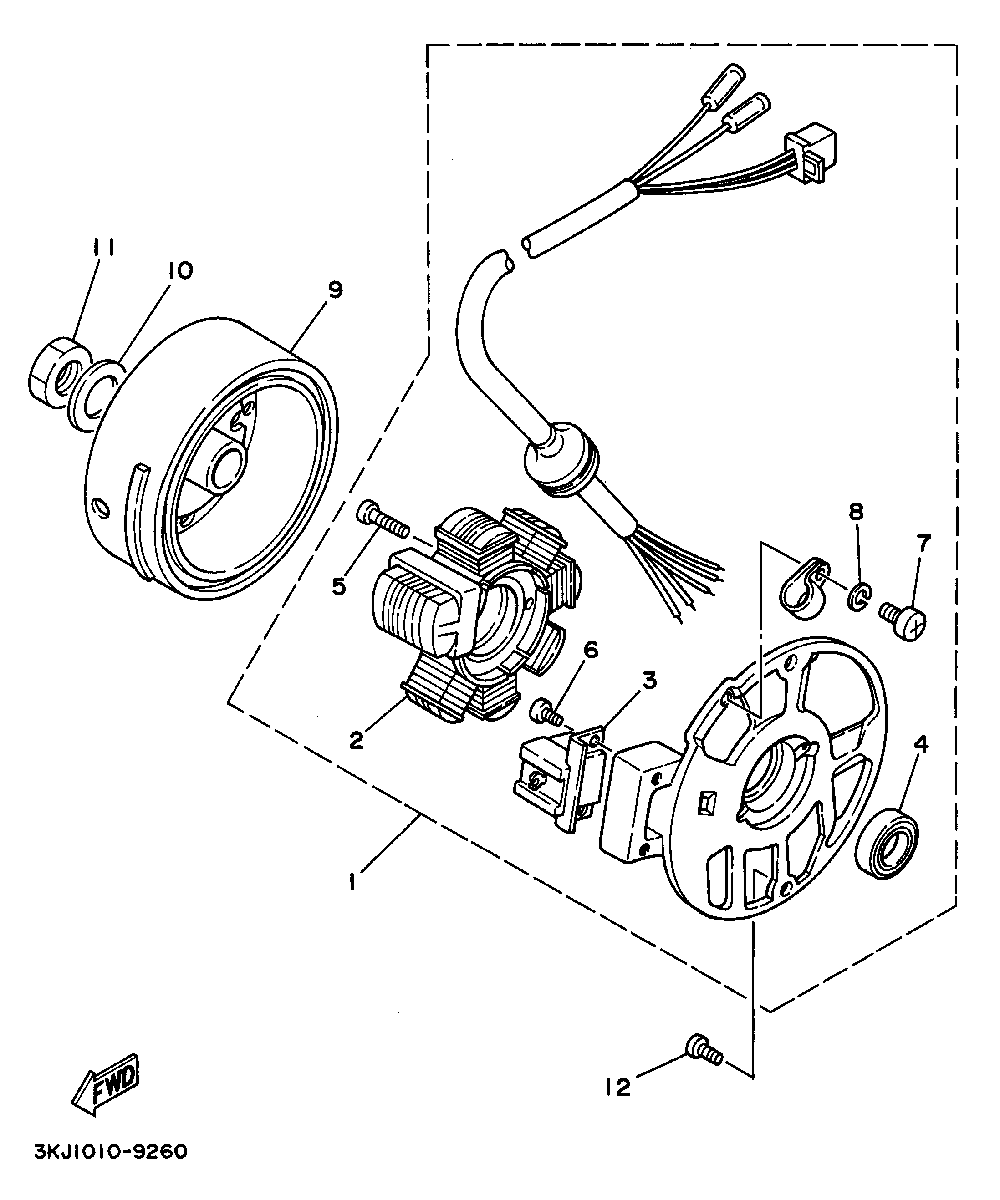 11
10
9
8
7
5
6
3
2
4
1
12
FWD
3KJ1010-9260