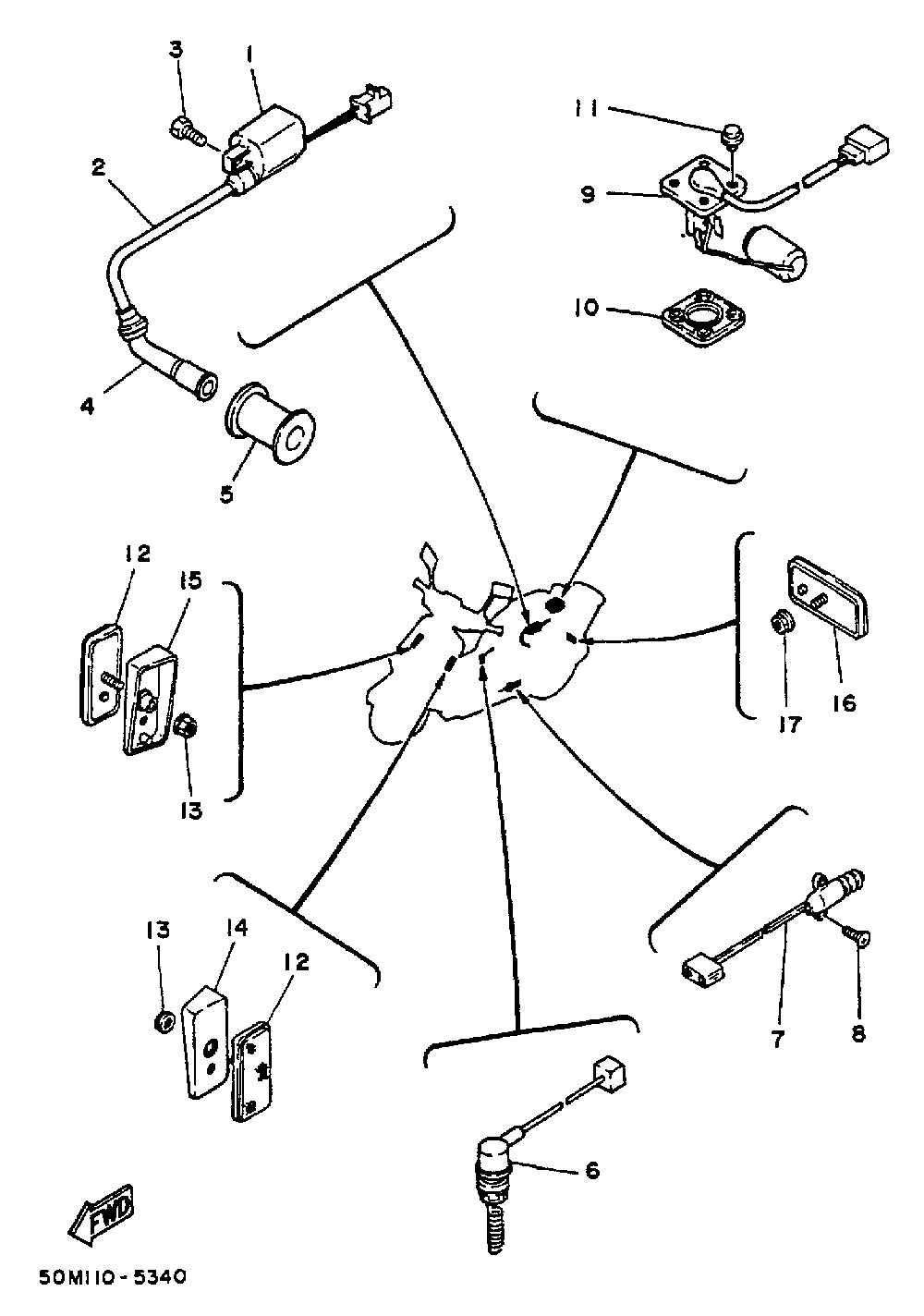 3
1
2
4
5
11
9
10
12
15
13
16
17
13
14
12
7
8
6
FWD
50M110-5340