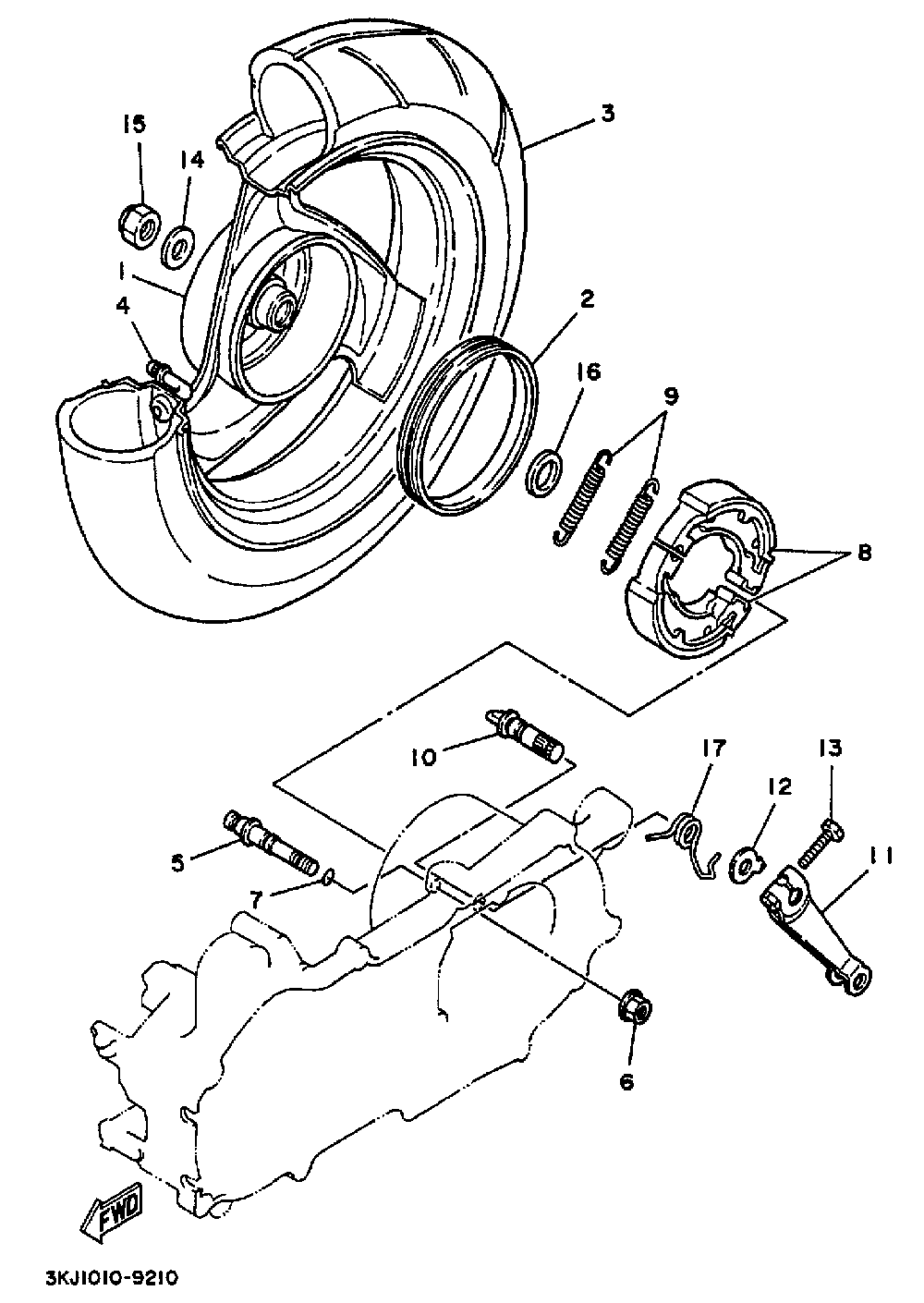 15
14
3
1
4
2
16
9
8
10
17
13
12
11
5
7
6
FWD
3KJ1010-9210