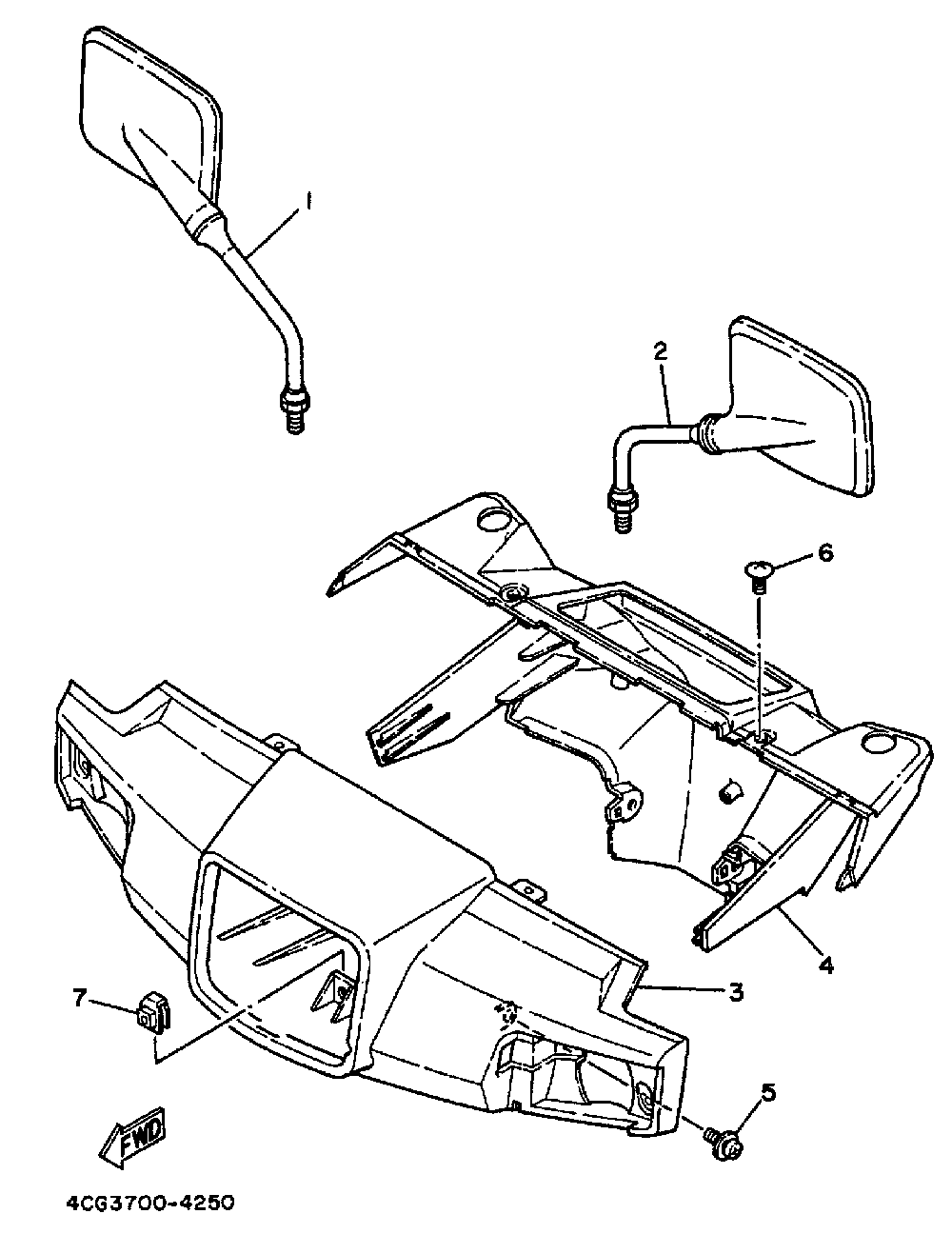 1
2
6
4
3
7
5
FWD
4CG3700-4250