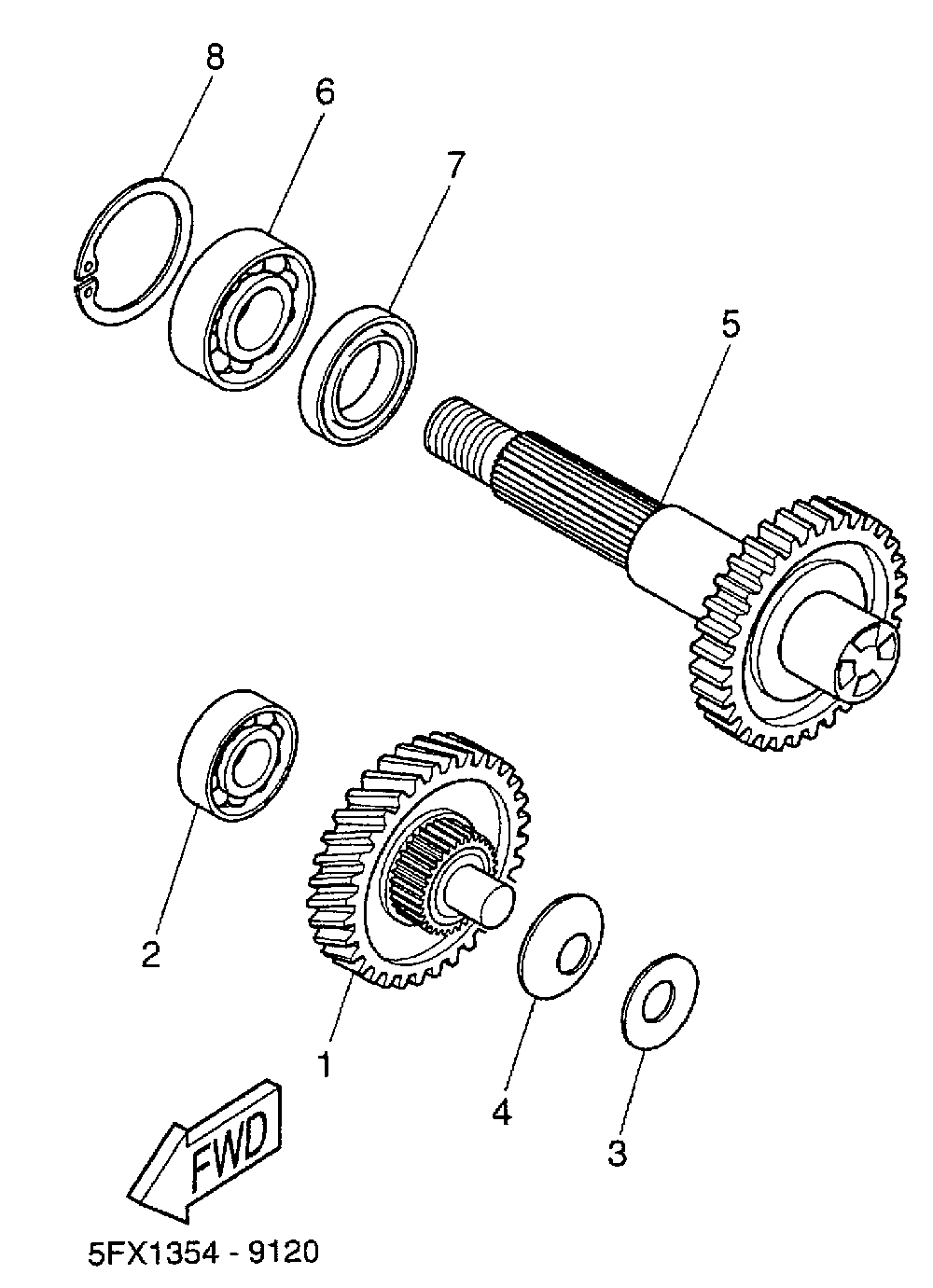 8
6
7
5
2
1
4
3
FWD
5FX1354 - 9120