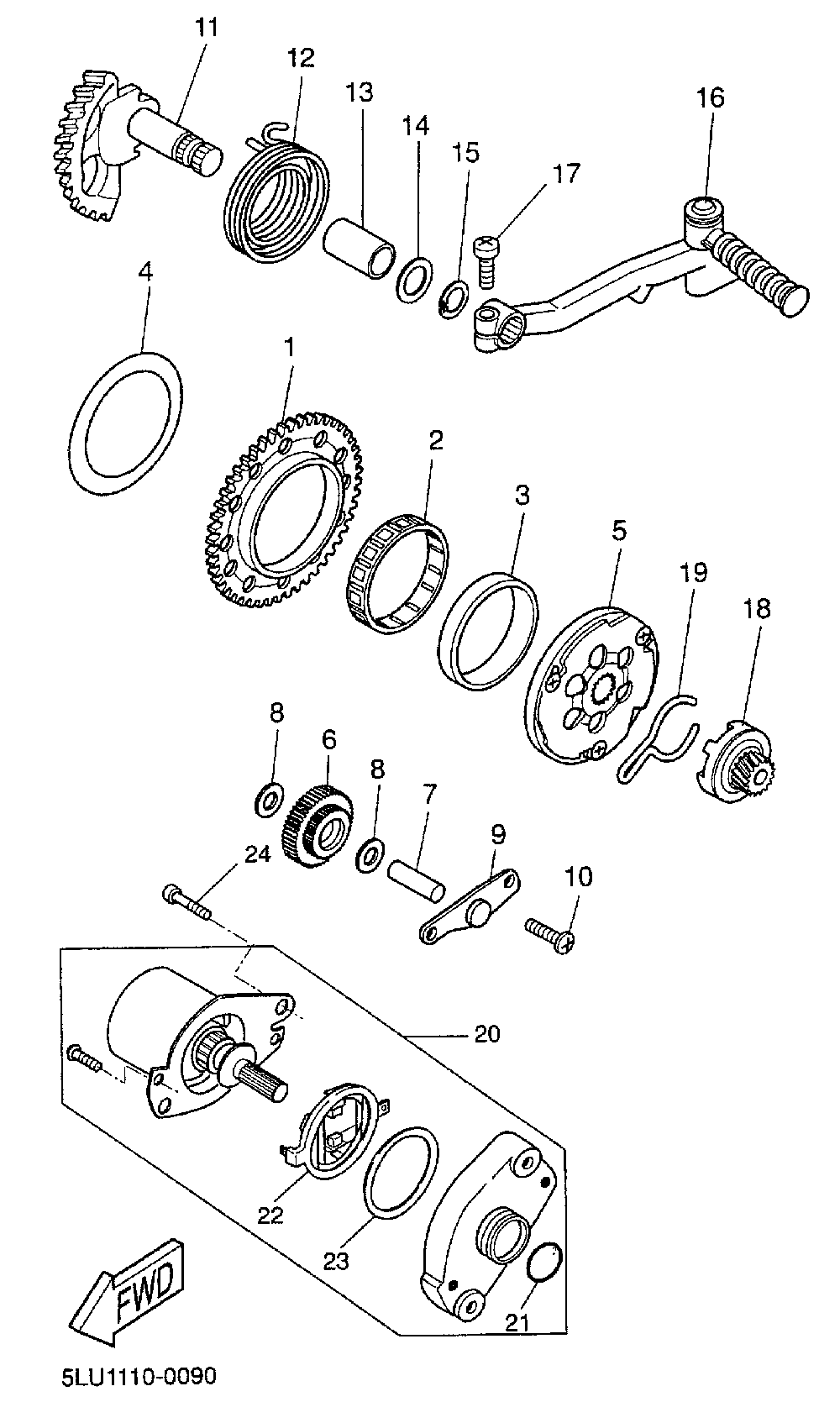 11
12
13
14
15
17
16
4
1
2
3
5
19
18
8
6
8
7
9
10
24
20
22
23
21
FWD
5LU1110-0090