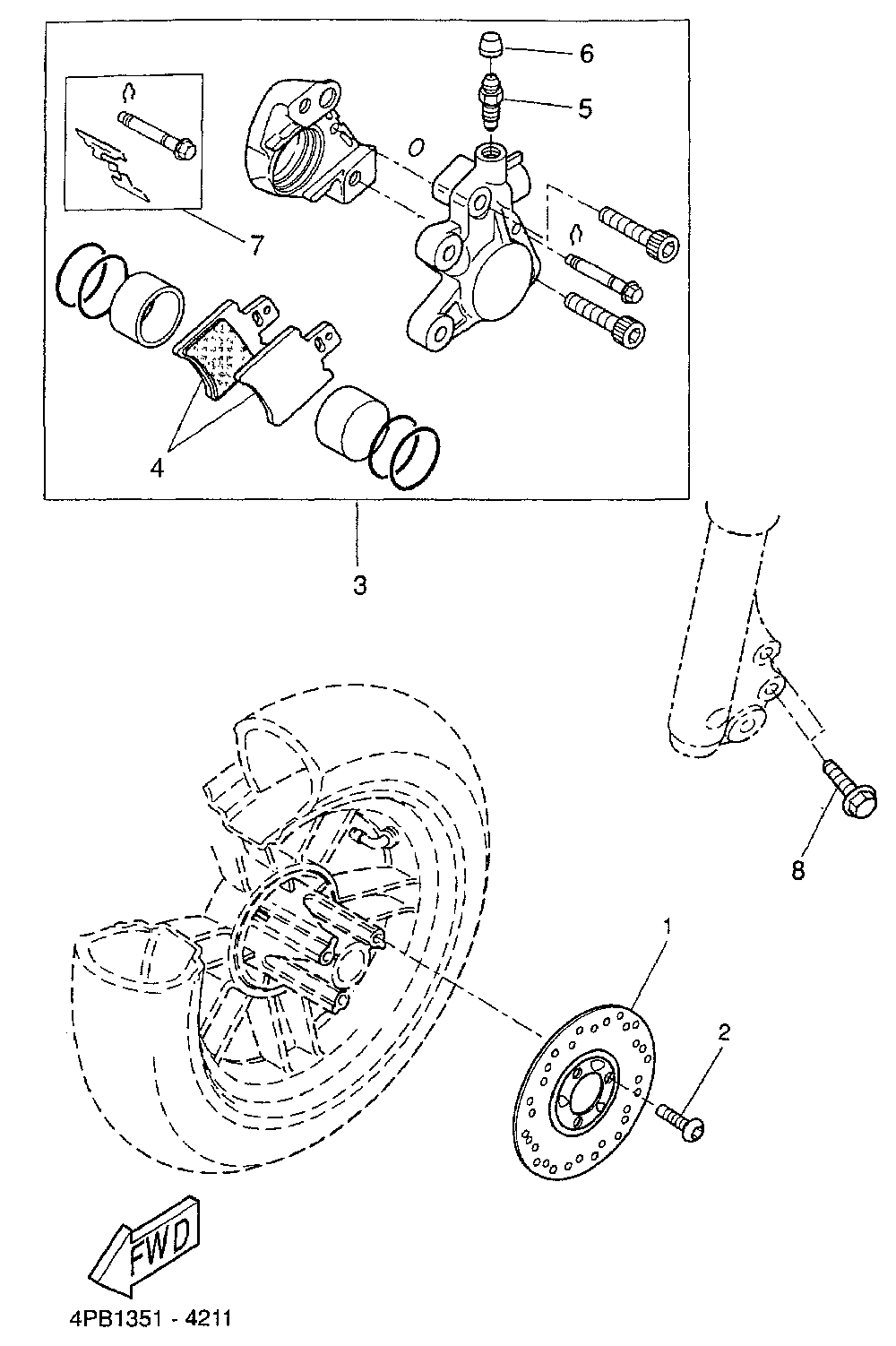 6
5
7
4
3
8
1
2
FWD
4PB1351 - 4211