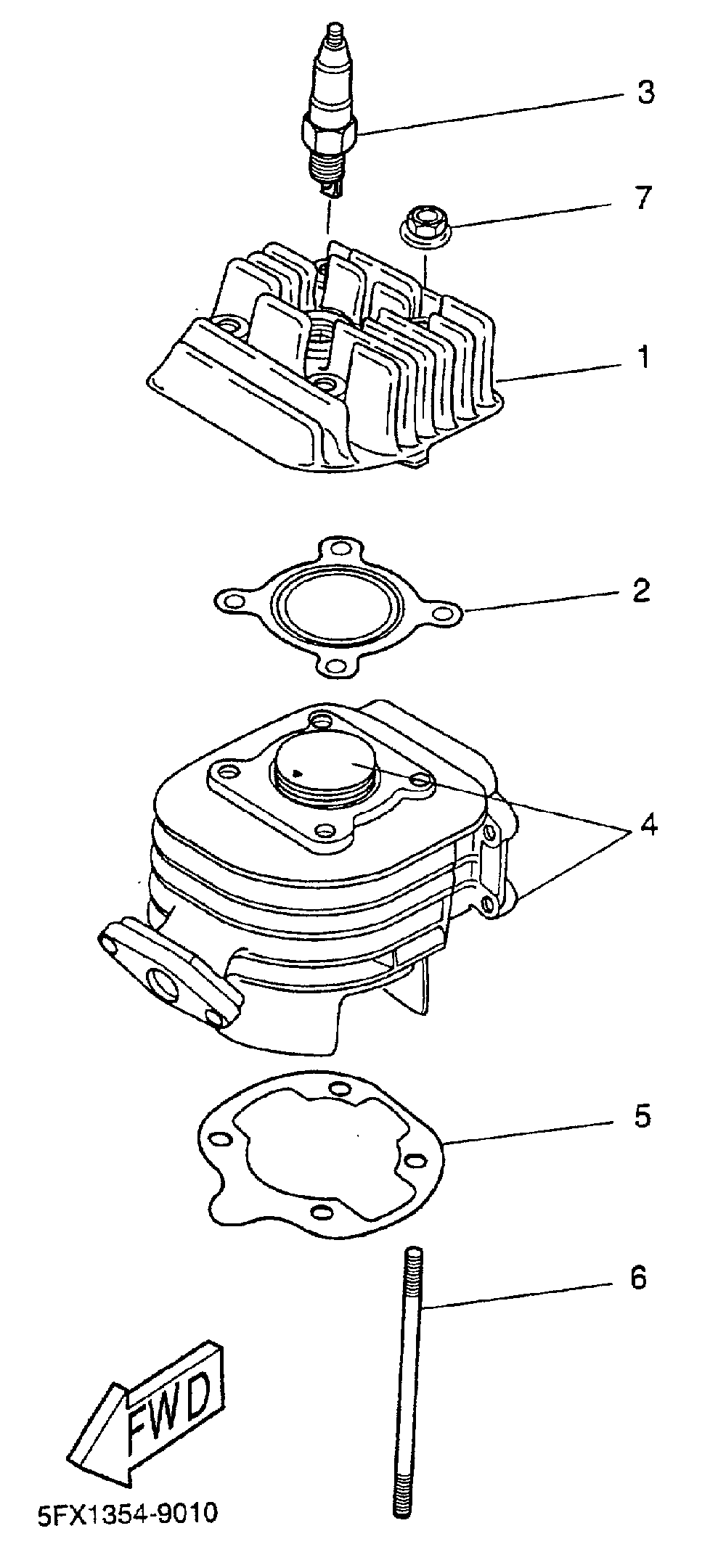 3

7

1

2

4

5

6

FWD

5FX1354-9010