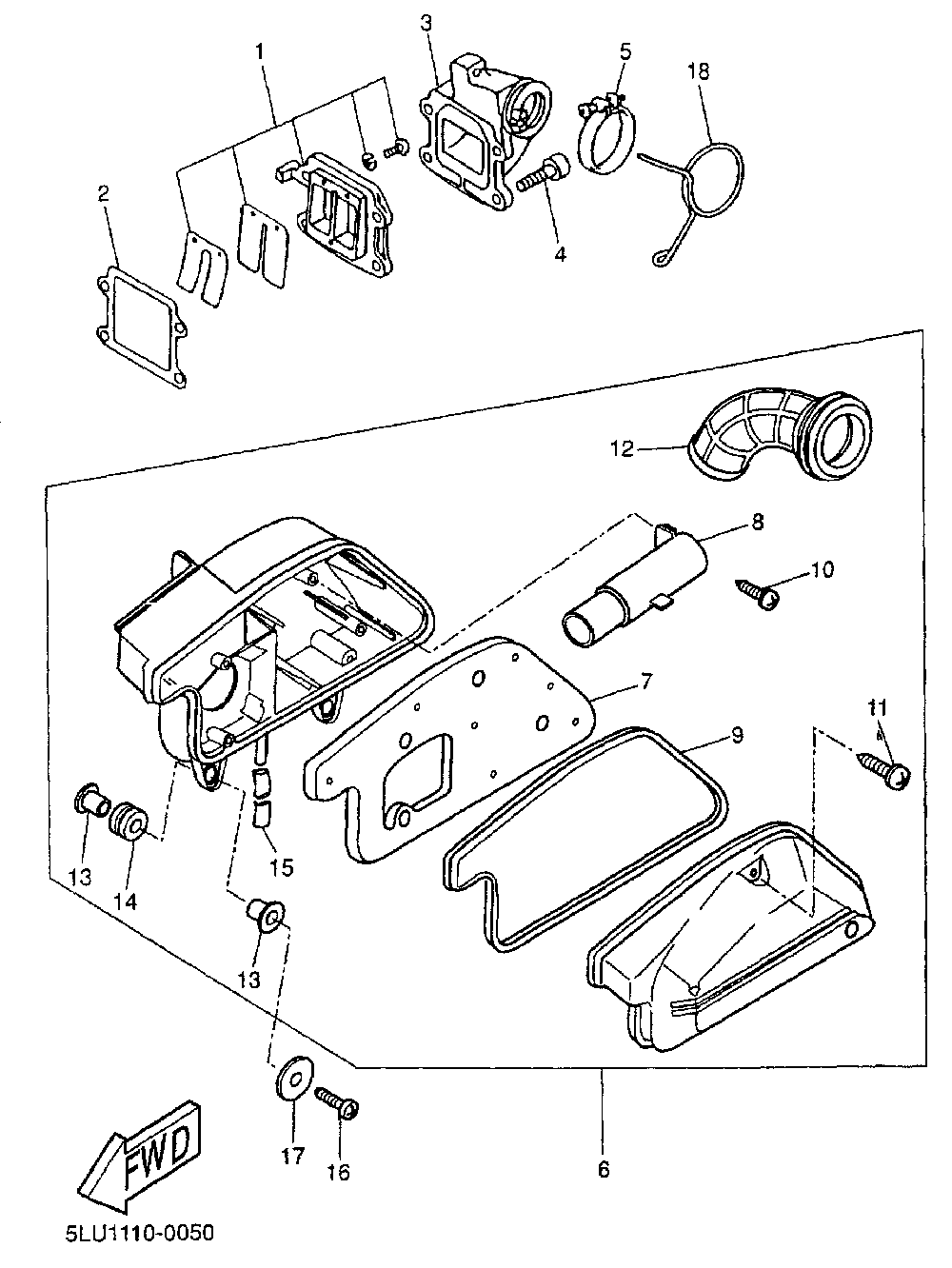 1
3
5
18
2
4
12
8
10
7
11
9
13
14
15
13
17
16
6
FWD
5LU1110-0050