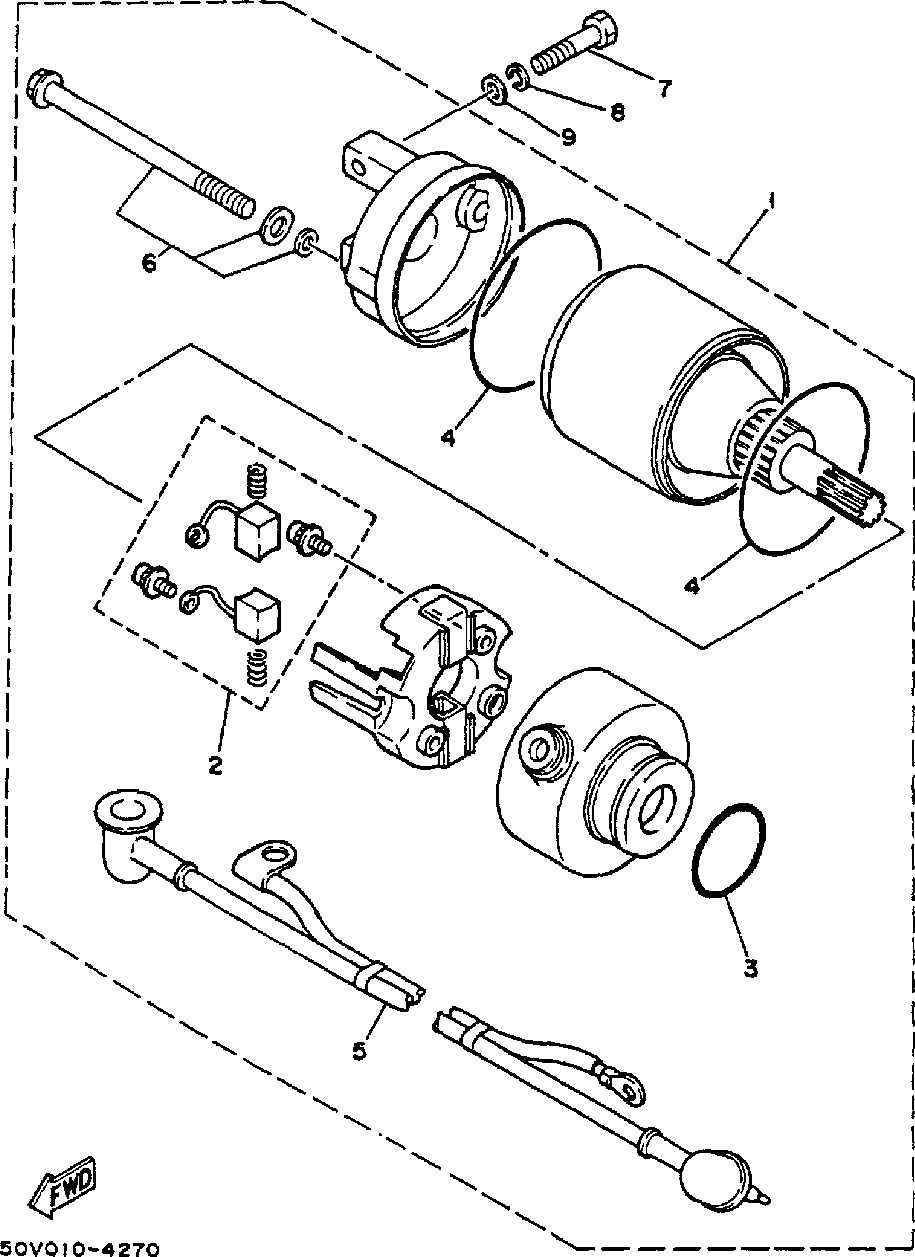 7
8
9
1
6
4
4
2
3
5
FWD
50V010-4270