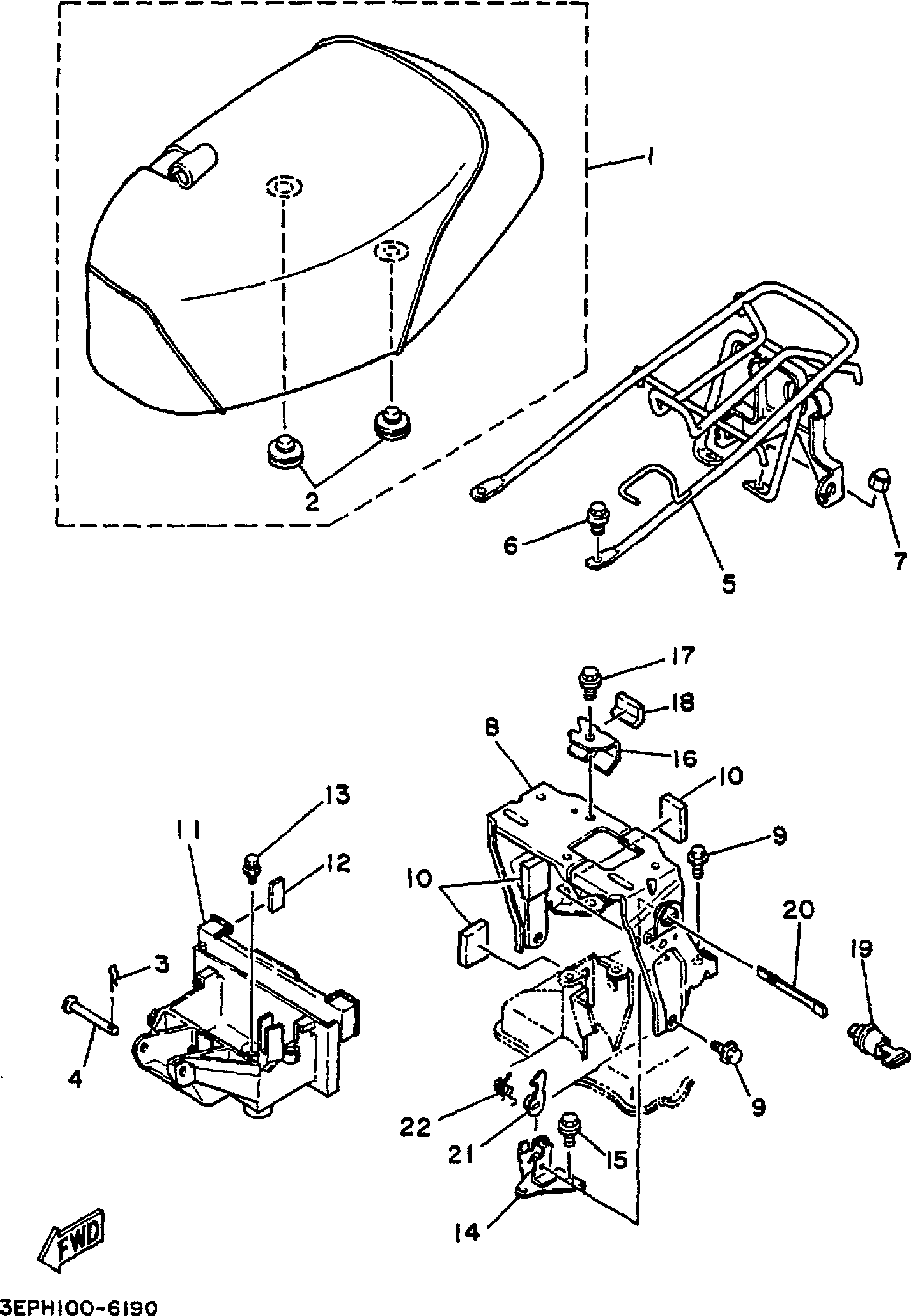 1
2
6
5
7
17
18
8
16
10
13
11
12
10
9
20
19
3
4
9
22
21
15
14
FWD
3EPH100-6190