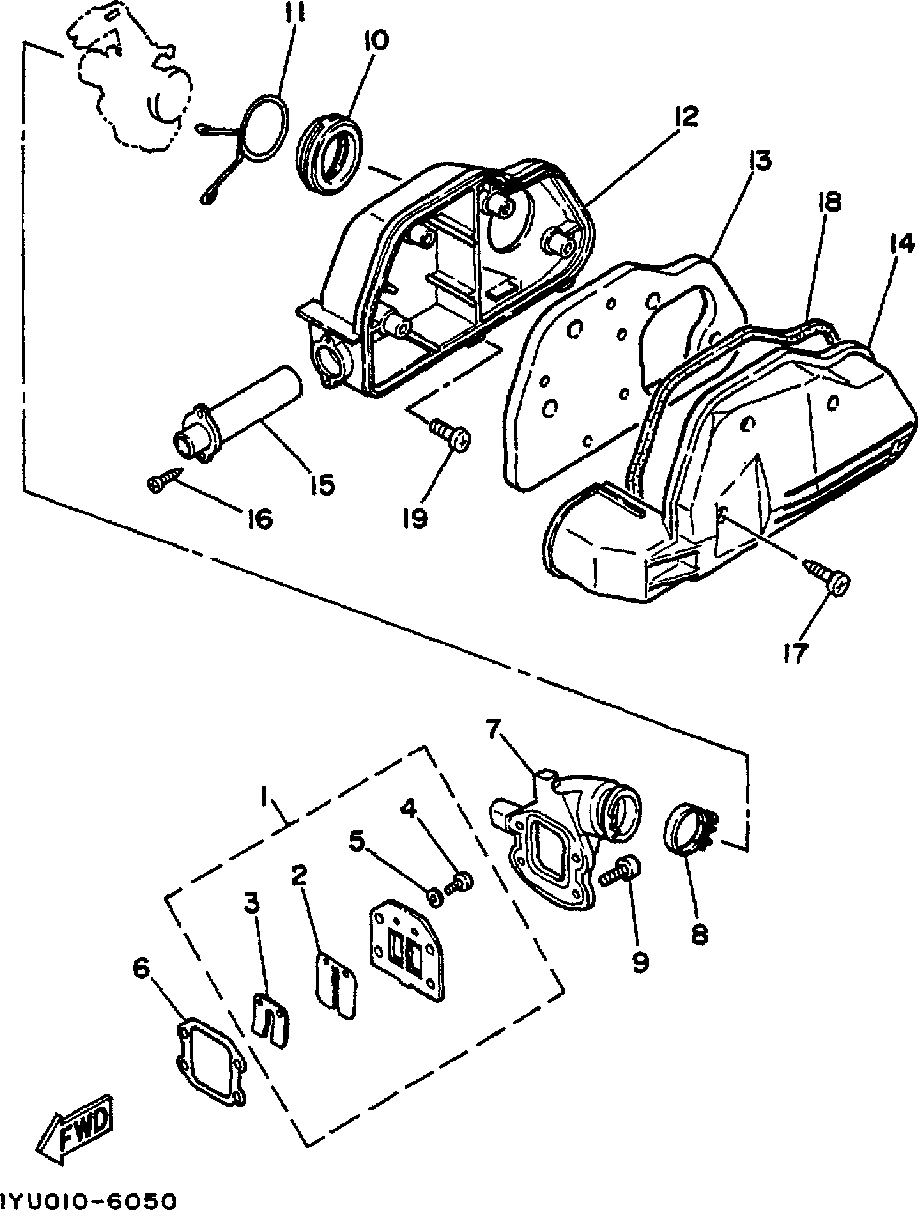 11
10
12
13
18
14
15
16
19
17
7
1
4
5
2
3
6
8
9
FWD
1YU010-6050