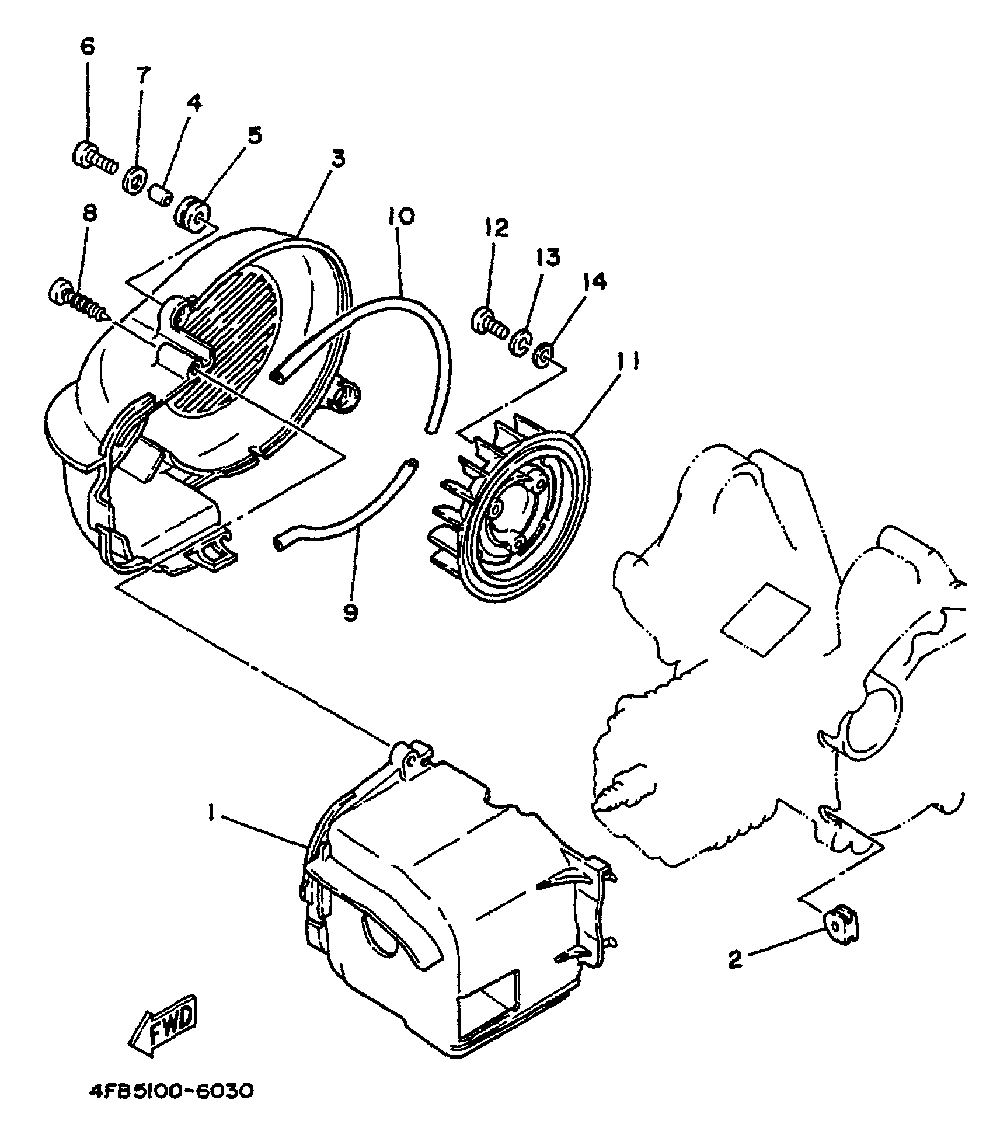 6
7
4
5
3
8
10
12
13
14
11
9
1
2
FWD
4FB5100-6030