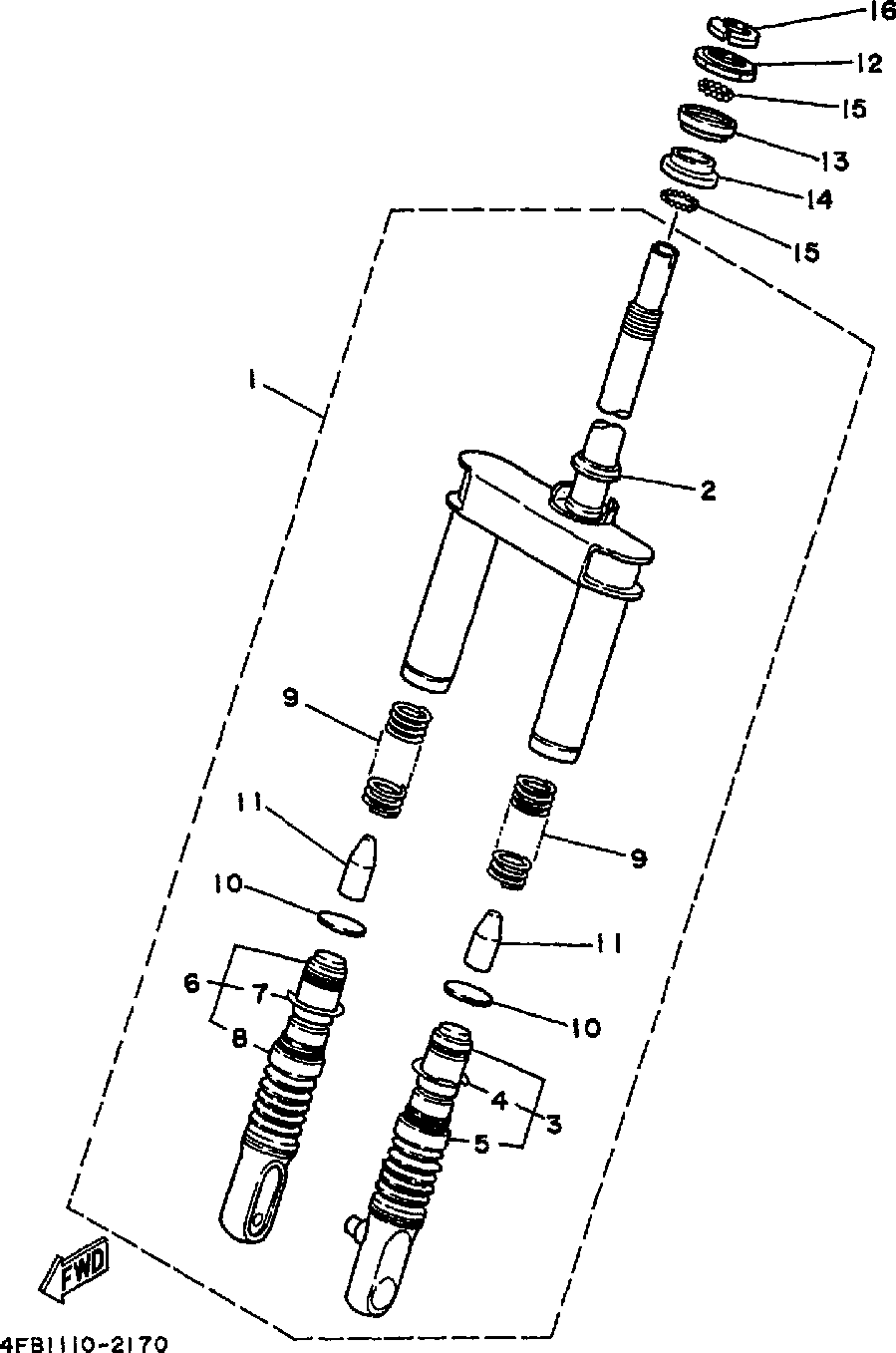 16
12
15
13
14
15
1
2
9
11
9
10
11
6
7
8
10
4
3
5
FWD
4FB1110-2170