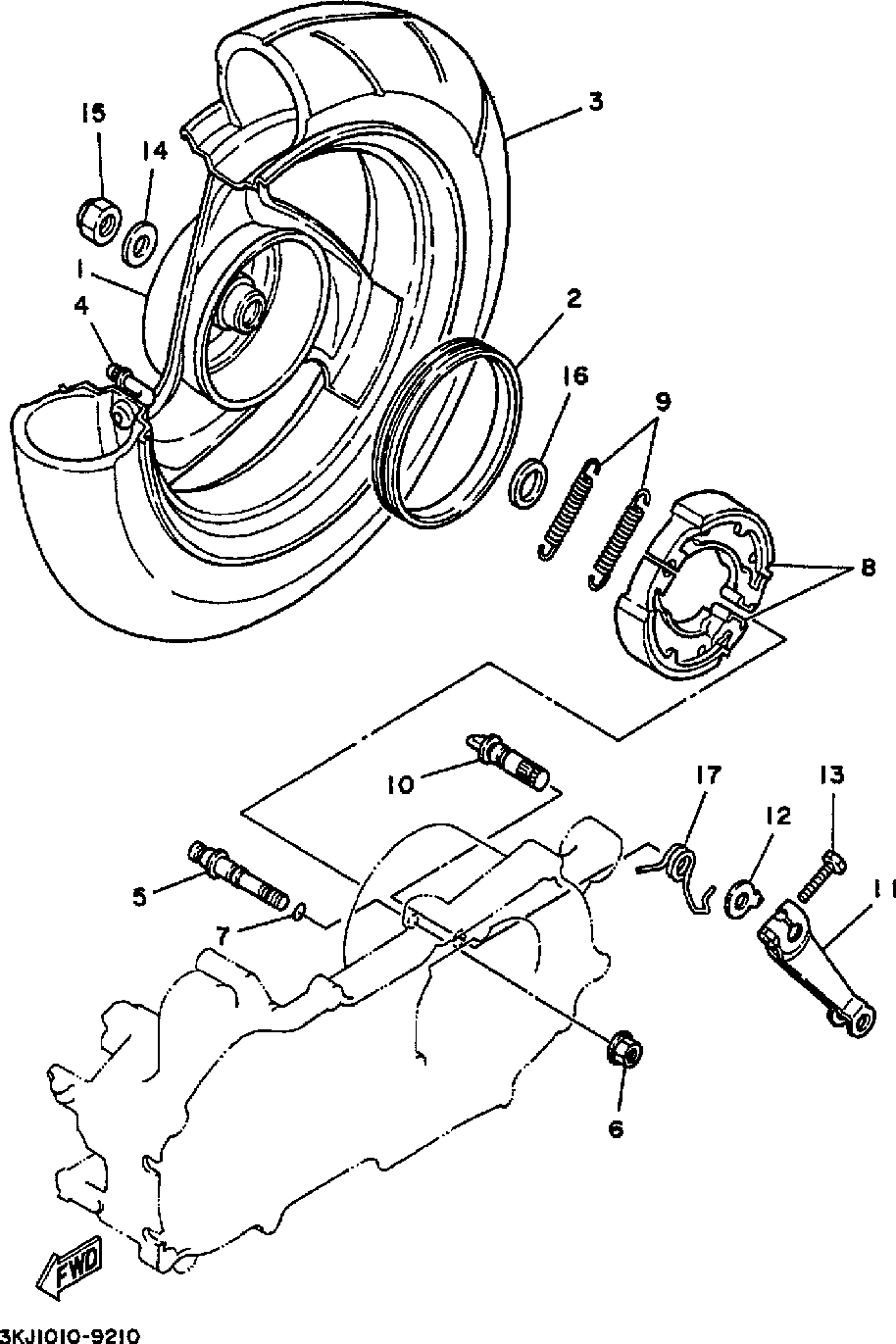 15
14
3
1
4
2
16
9
8
10
17
13
12
11
5
7
6
FWD
3KJ1010-9210