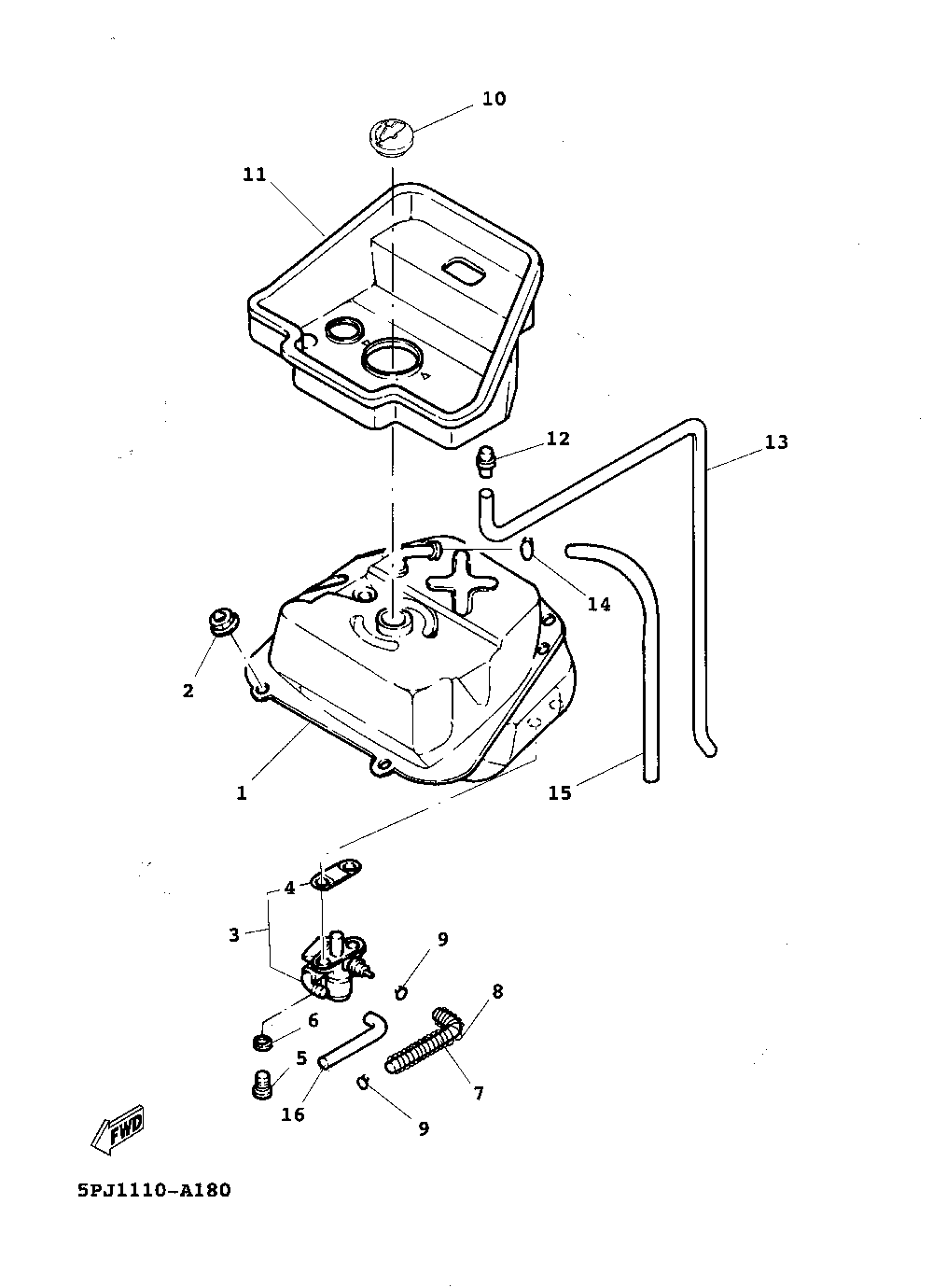 10

11

12

13

14

2

1

15

4

3

9

8

6

5

7

16

9

FWD

5PJ1110-A180