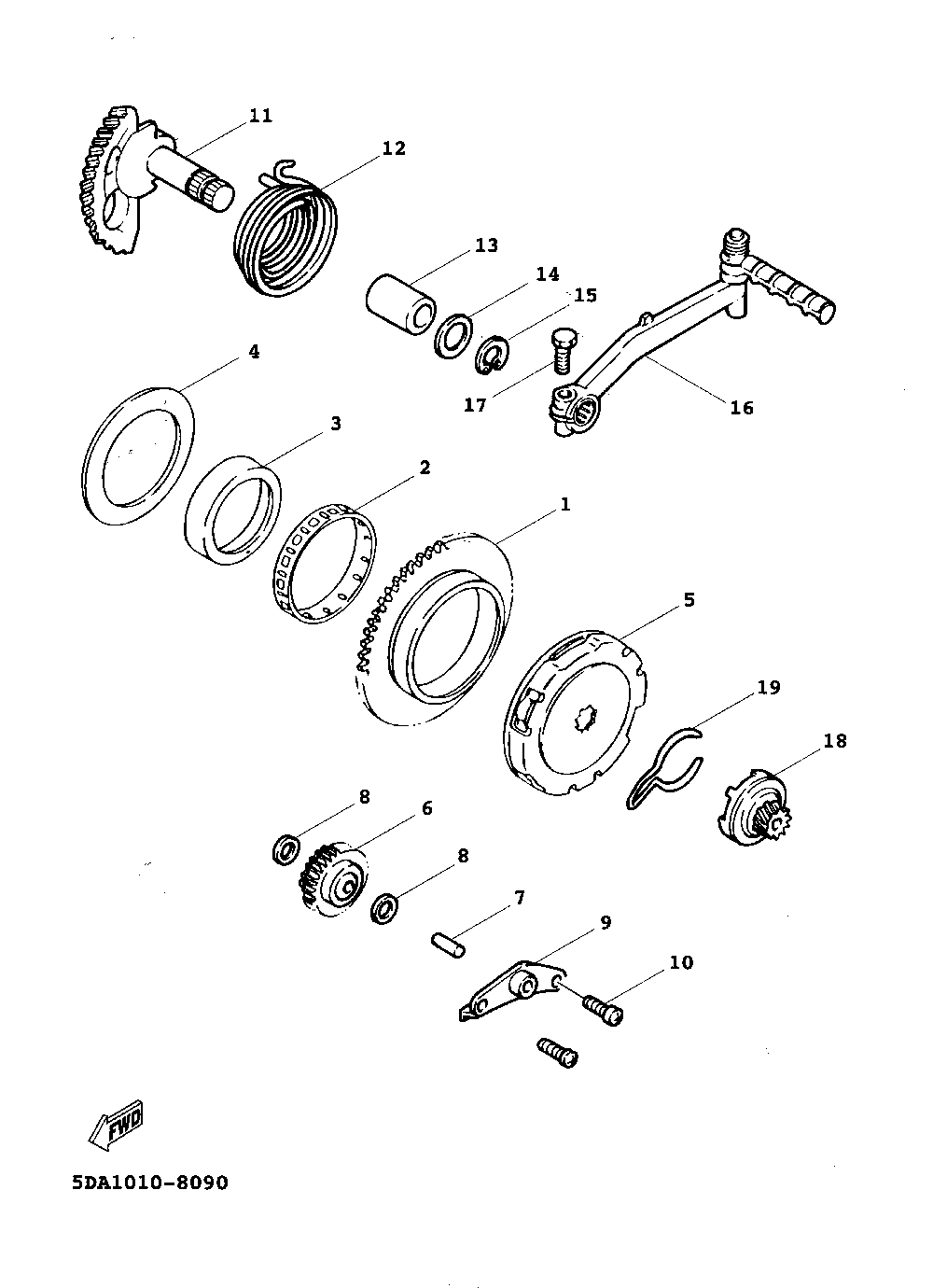 11
12
13
14
15
4
17
16
3
2
1
5
19
18
8
6
8
7
9
10
FWD
5DA1010-8090