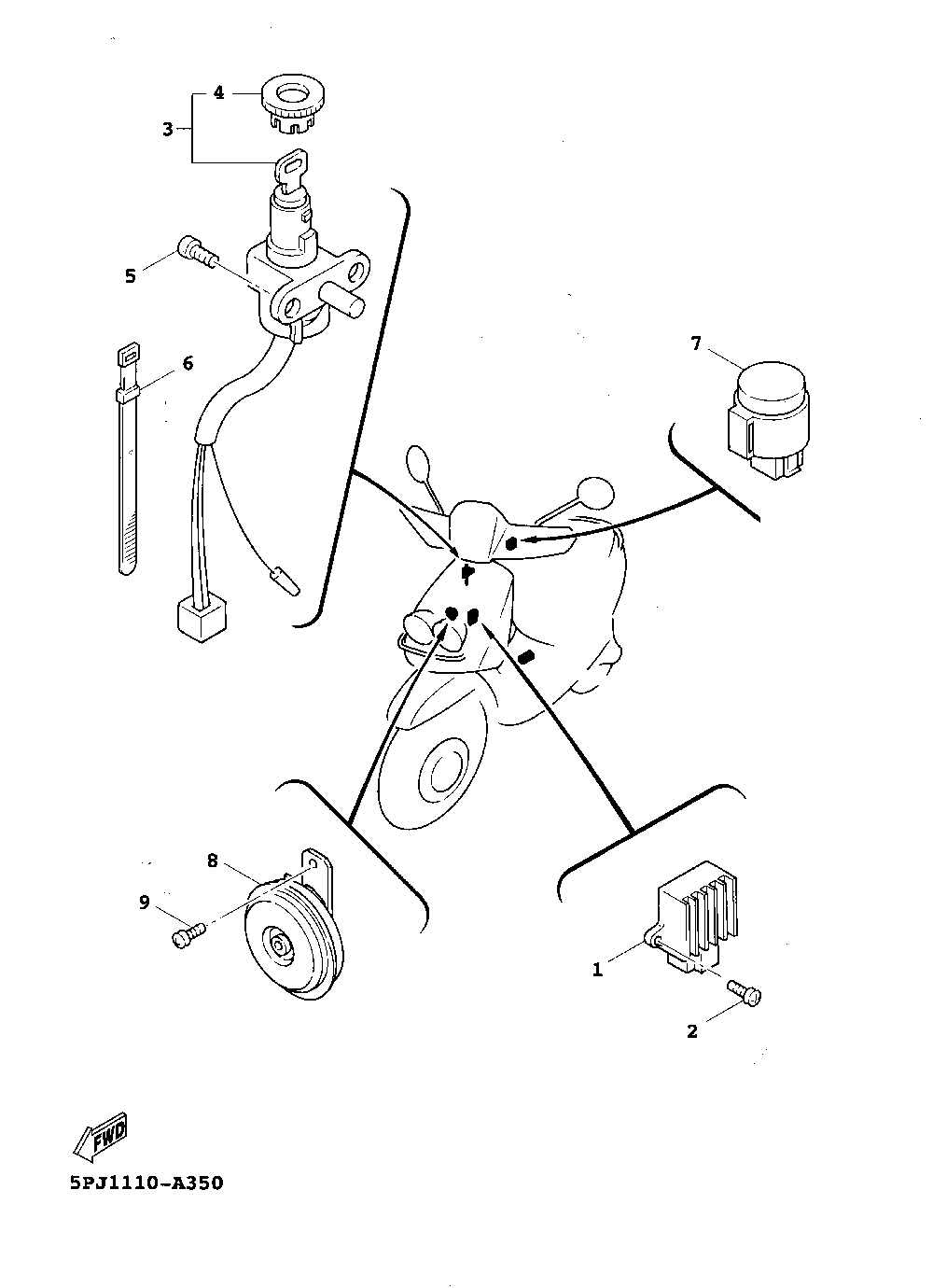 4
3
5
6
7
8
9
1
2
FWD
5PJ1110-A350