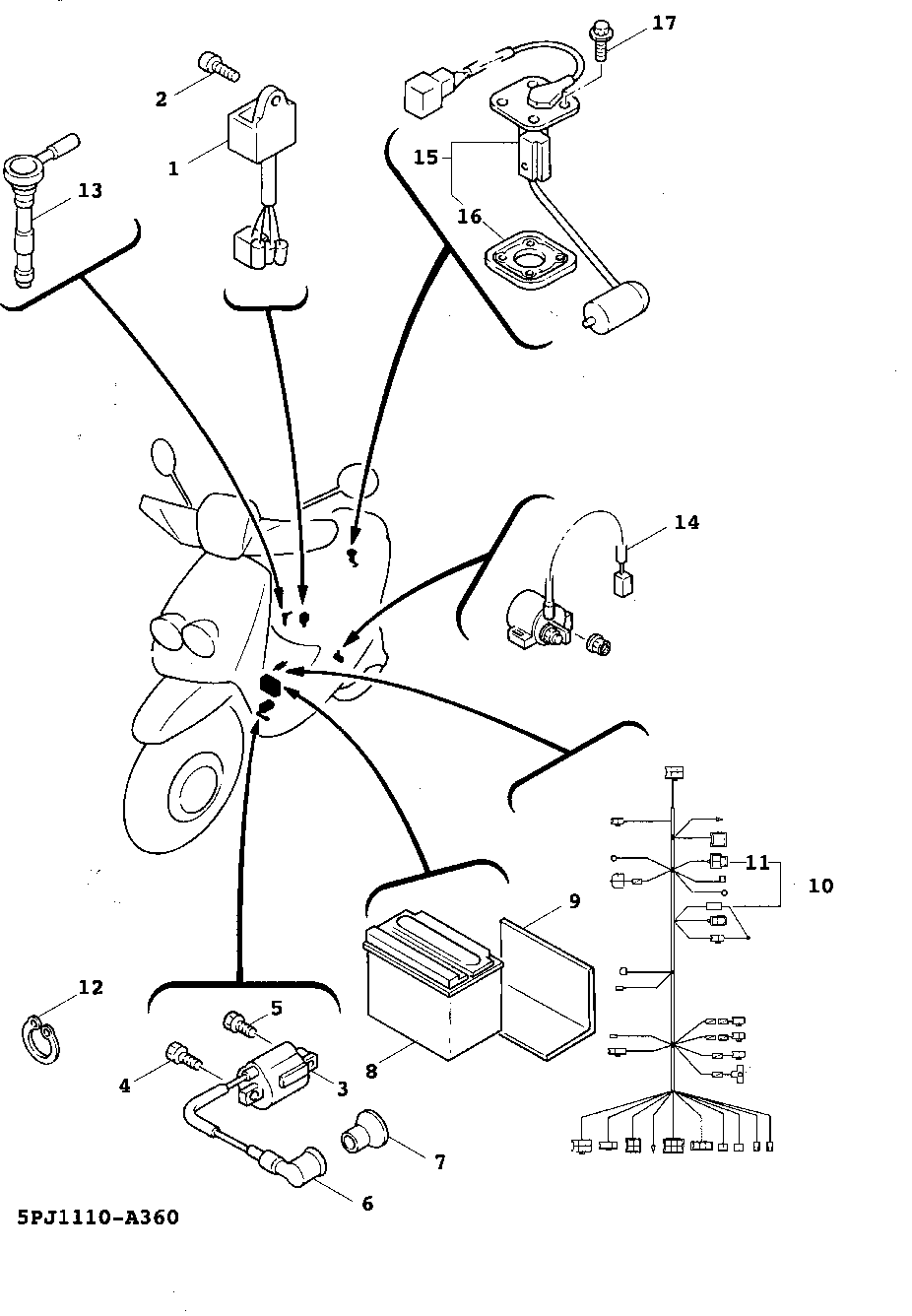 17
2
1
13
15
16
14
11
10
9
12
5
4
3
8
7
6
5PJ1110-A360