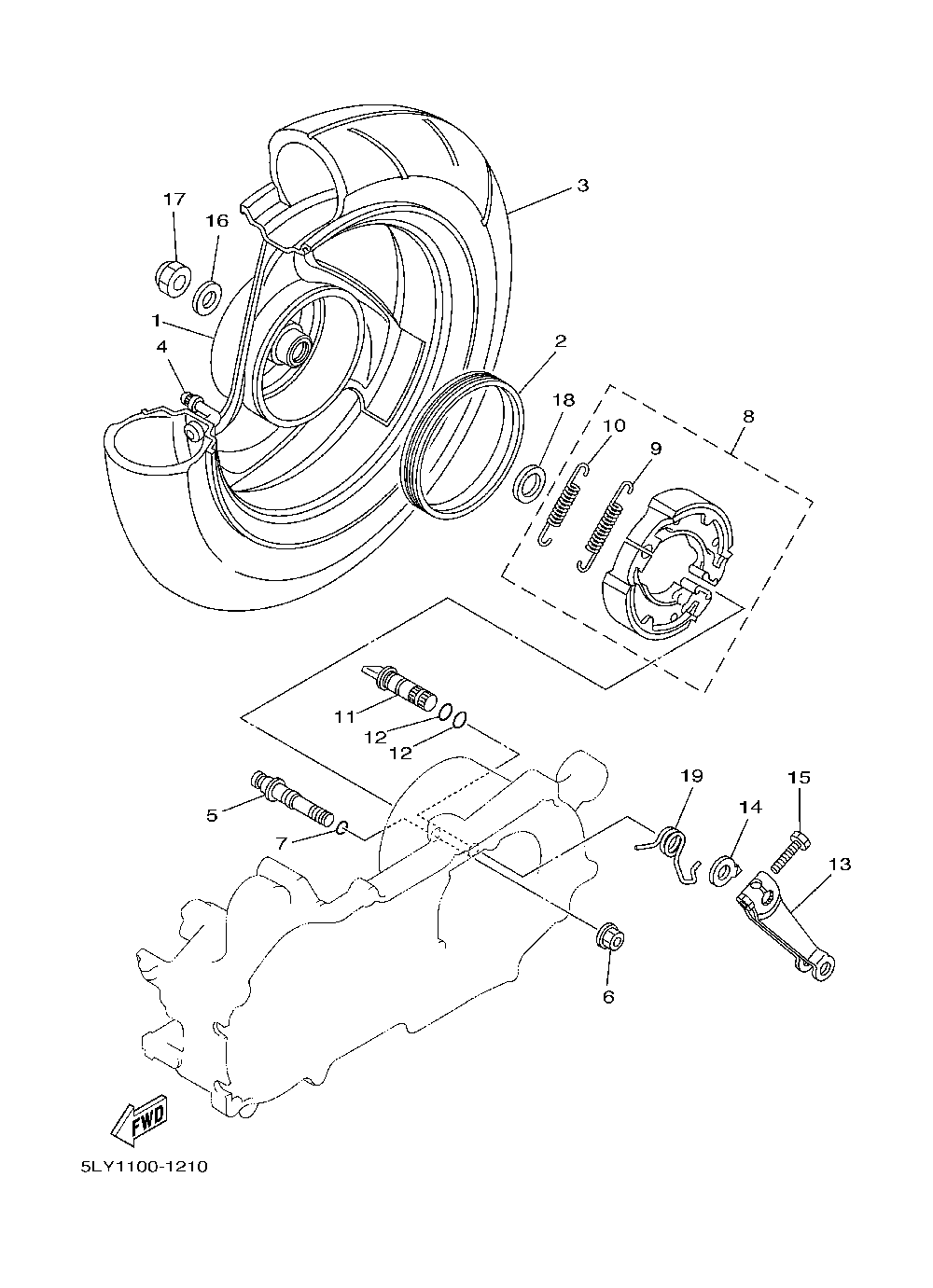 17
16
3
1
4
2
18
10
9
8
11
12
12
5
7
19
15
14
13
6
FWD
5LY1100-1210