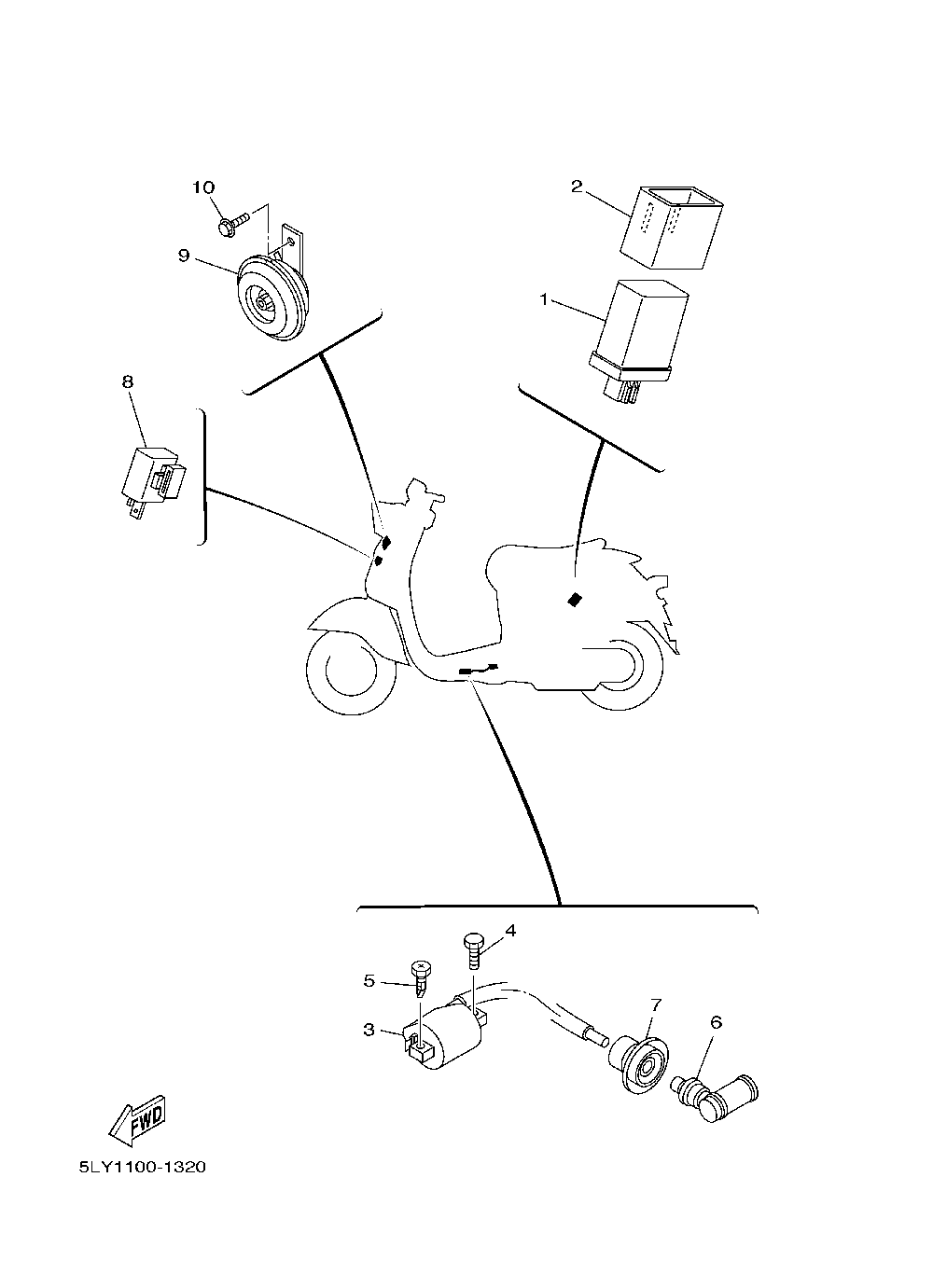 10
9
2
1
8
4
5
3
7
6
FWD
5LY1100-1320