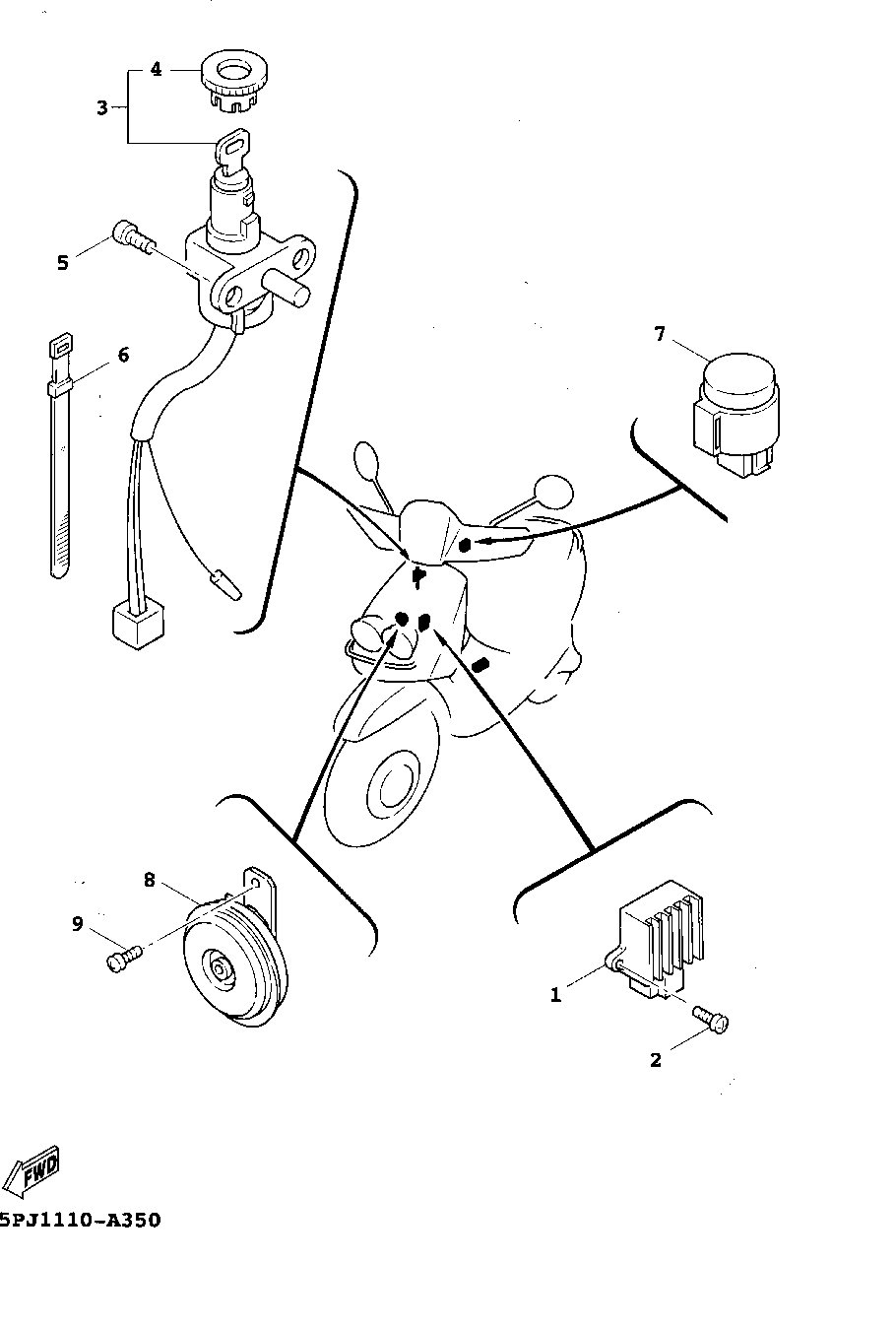 4
3
5
6
7
8
9
1
2
FWD
5PJ1110-A350