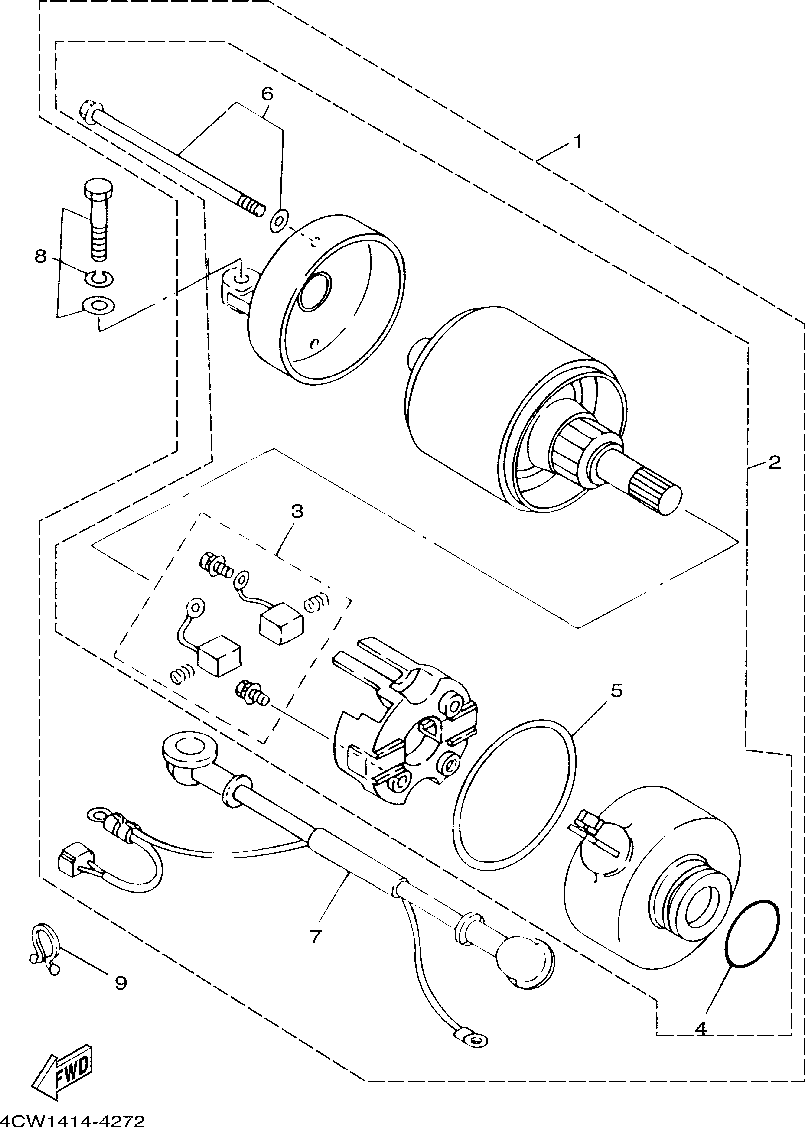 6
1
8
2
3
5
7
9
4
FWD
4CW1414-4272