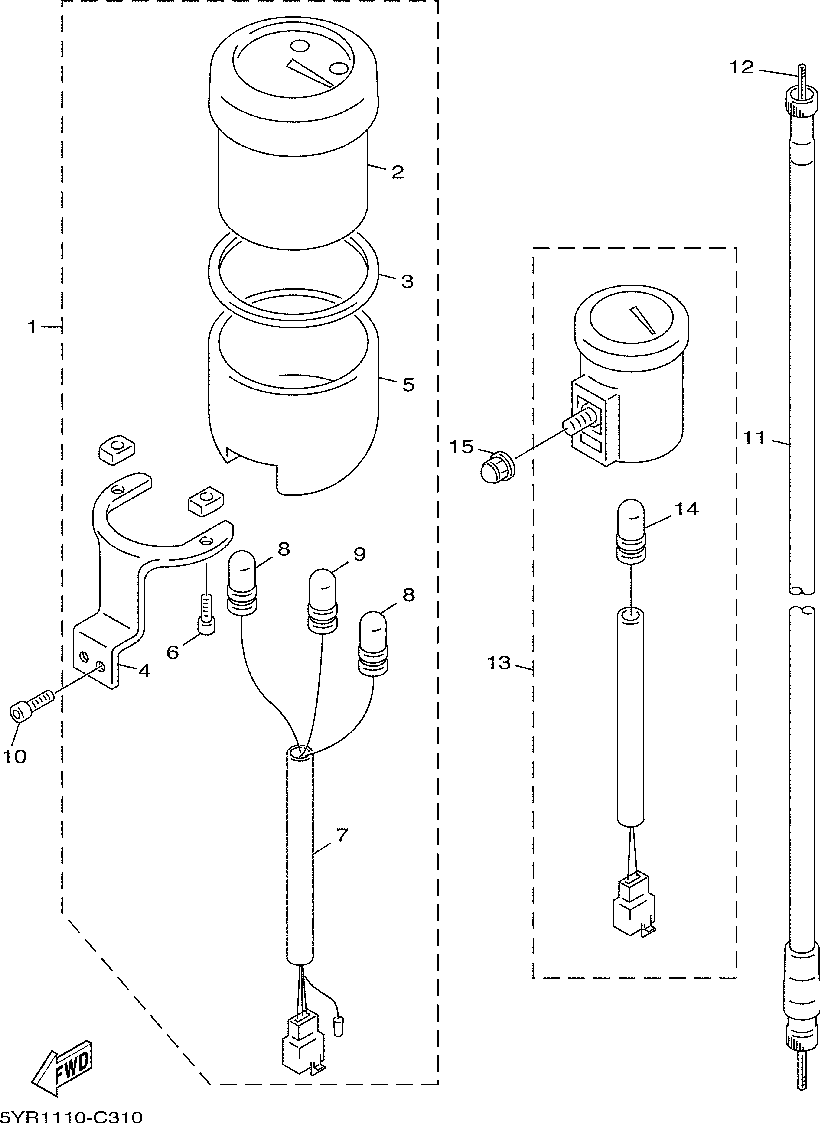 12
2
3
1
5
11
15
14
8
9
8
6
4
13
10
7
FWD
5YR1110-C310